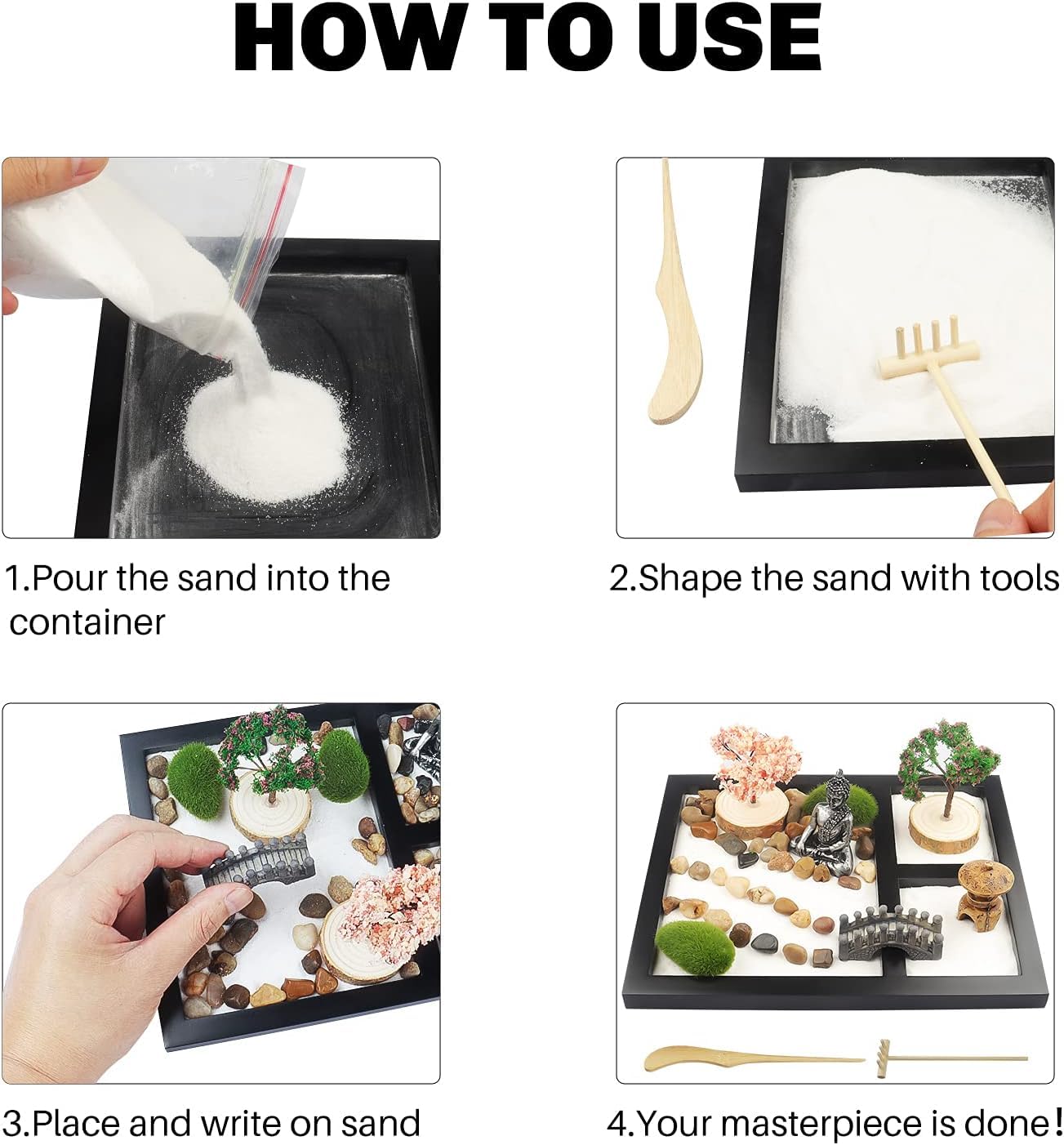 HOW TO USE

1.Pour the sand into the container

2.Shape the sand with tools

3.Place and write on sand

4.Your masterpiece is done!