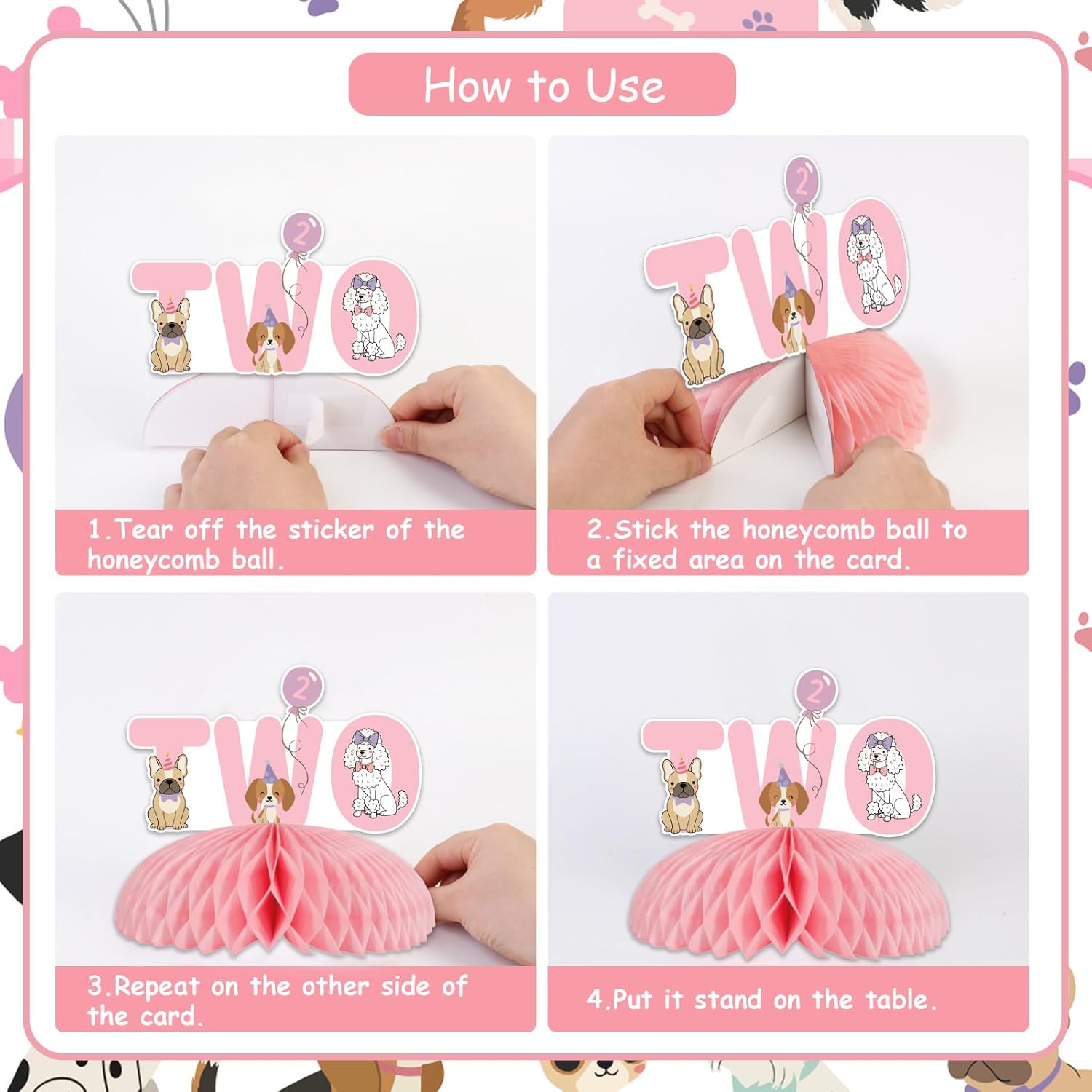 How to Use

TWO 2

1.Tear off the sticker of the honeycomb ball.

TWO 2

2.Stick the honeycomb ball to a fixed area on the card.

TWO 2

3.Repeat on the other side of the card.

TWO 2

4.Put it stand on the table.