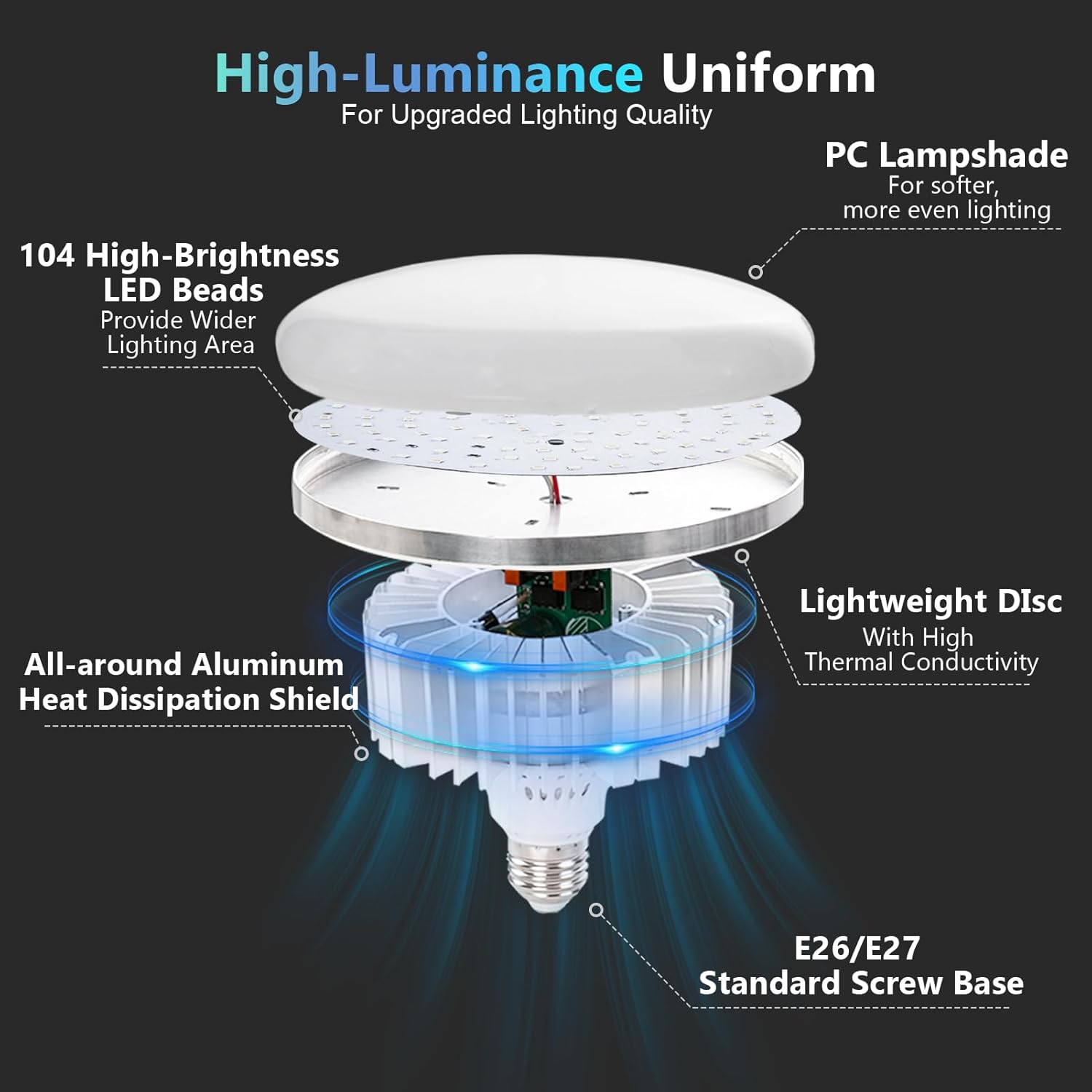 High-Luminance Uniform
For Upgraded Lighting Quality

PC Lampshade
For softer, more even lighting

104 High-Brightness LED Beads
Provide Wider Lighting Area

Lightweight DIsc
With High Thermal Conductivity

All-around Aluminum Heat Dissipation Shield

E26/E27
Standard Screw Base