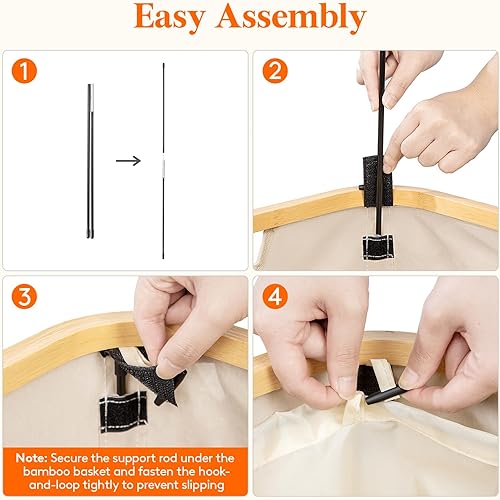 Easy Assembly

1

2

3

4

Note: Secure the support rod under the bamboo basket and fasten the hook-and-loop tightly to prevent slipping