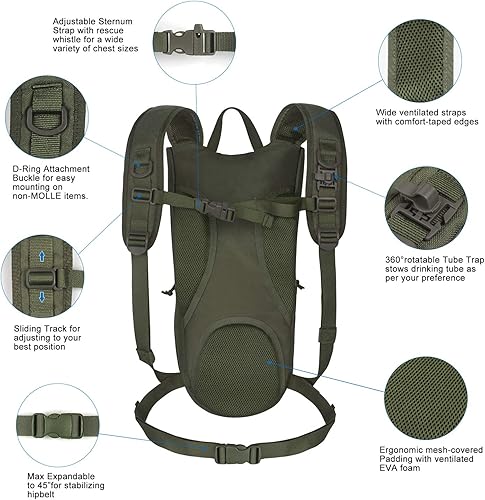 Adjustable Sternum Strap with rescue whistle for a wide variety of chest sizes

Wide ventilated straps with comfort-taped edges

D-Ring Attachment Buckle for easy mounting on non-MOLLE items.

360°rotatable Tube Trap stows drinking tube as per your preference

Sliding Track for adjusting to your best position

Ergonomic mesh-covered Padding with ventilated EVA foam

Max Expandable to 45"for stabilizing hipbelt