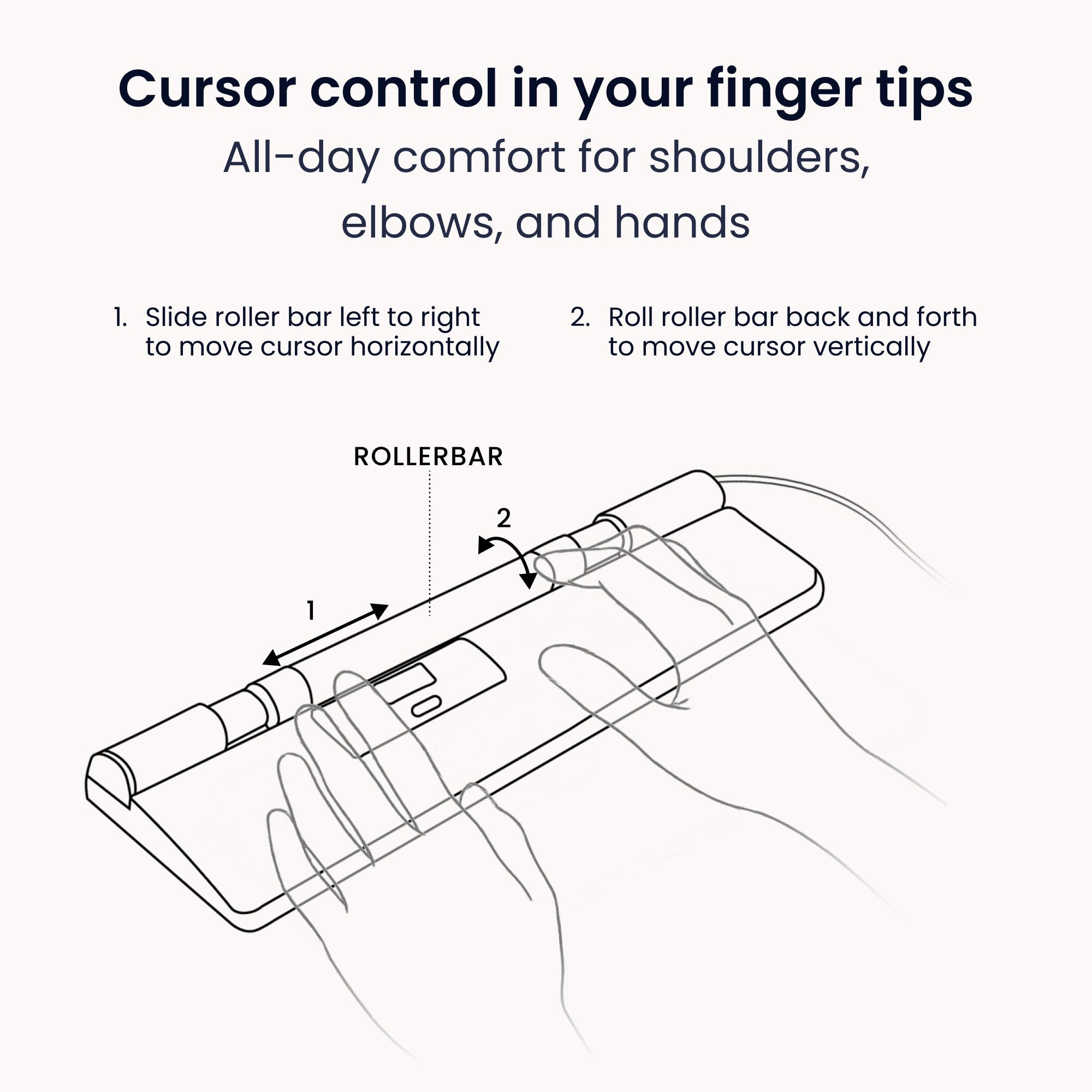 Cursor control in your finger tips

All-day comfort for shoulders, elbows, and hands

1. Slide roller bar left to right to move cursor horizontally

2. Roll roller bar back and forth to move cursor vertically

ROLLERBAR

2

1