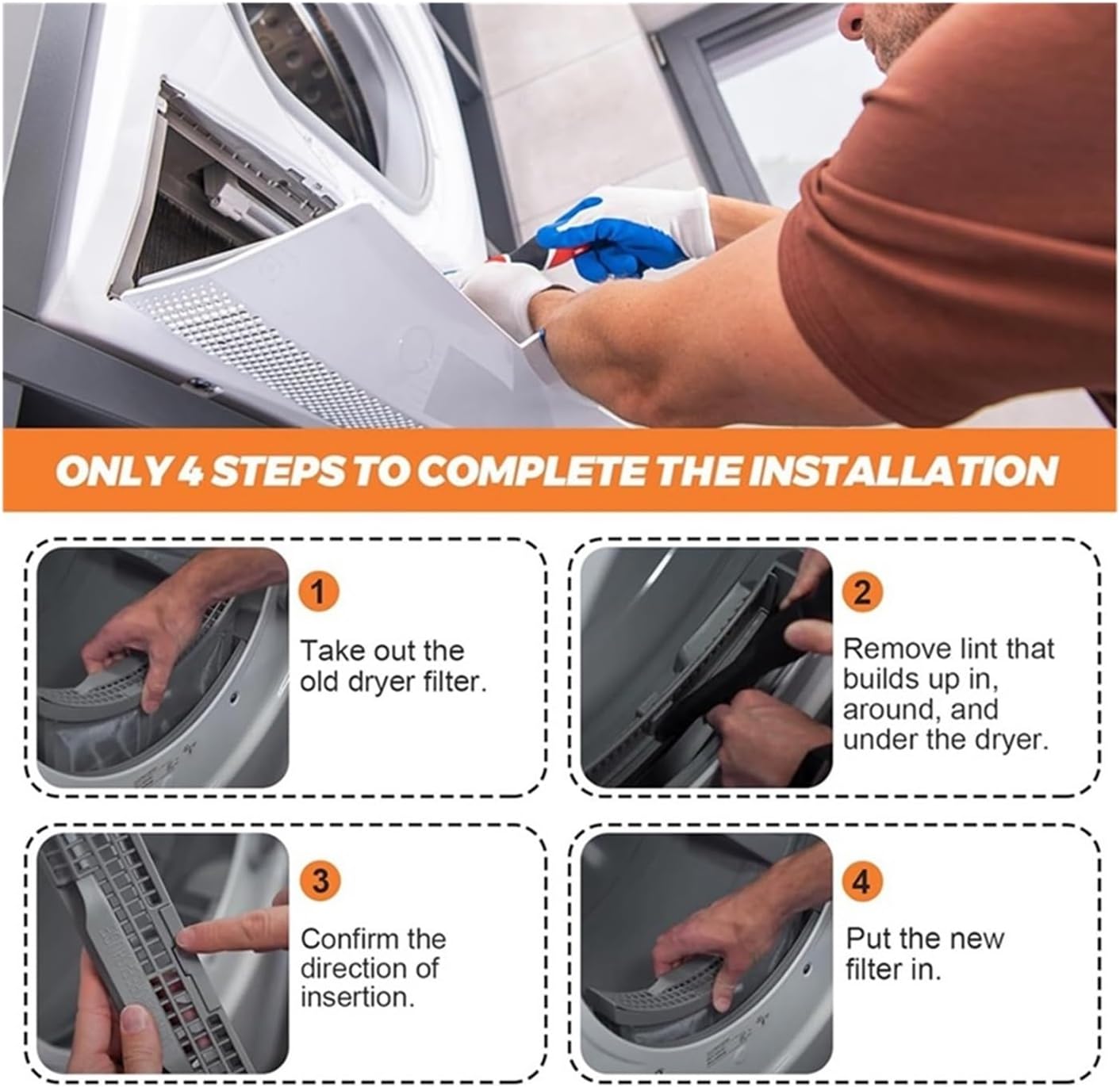 ONLY 4 STEPS TO COMPLETE THE INSTALLATION

1
Take out the old dryer filter.

2
Remove lint that builds up in, around, and under the dryer.

3
Confirm the direction of insertion.

4
Put the new filter in.