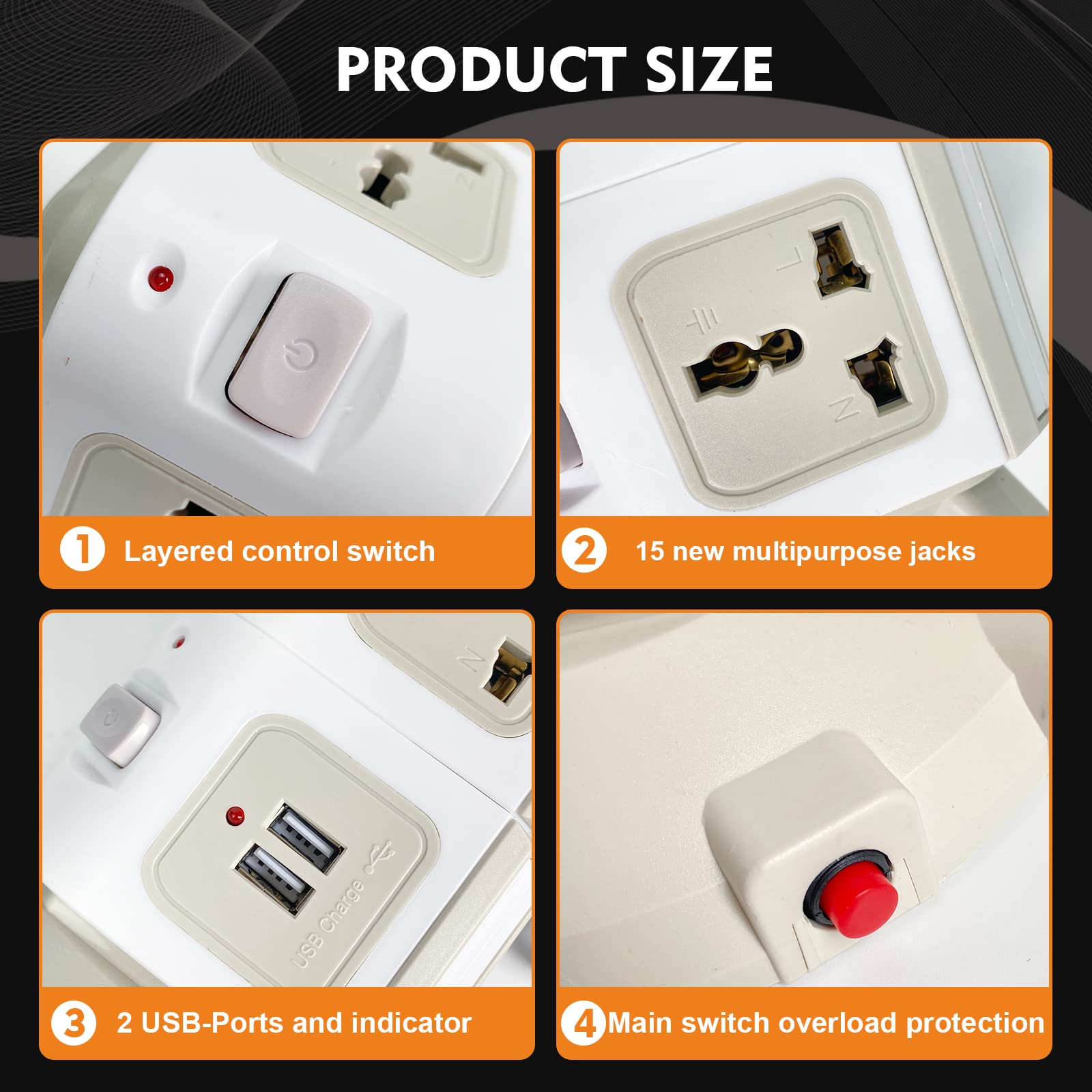 PRODUCT SIZE

N

1 Layered control switch

L

N

2 15 new multipurpose jacks

N

USB Charge

3 2 USB-Ports and indicator

4 Main switch overload protection