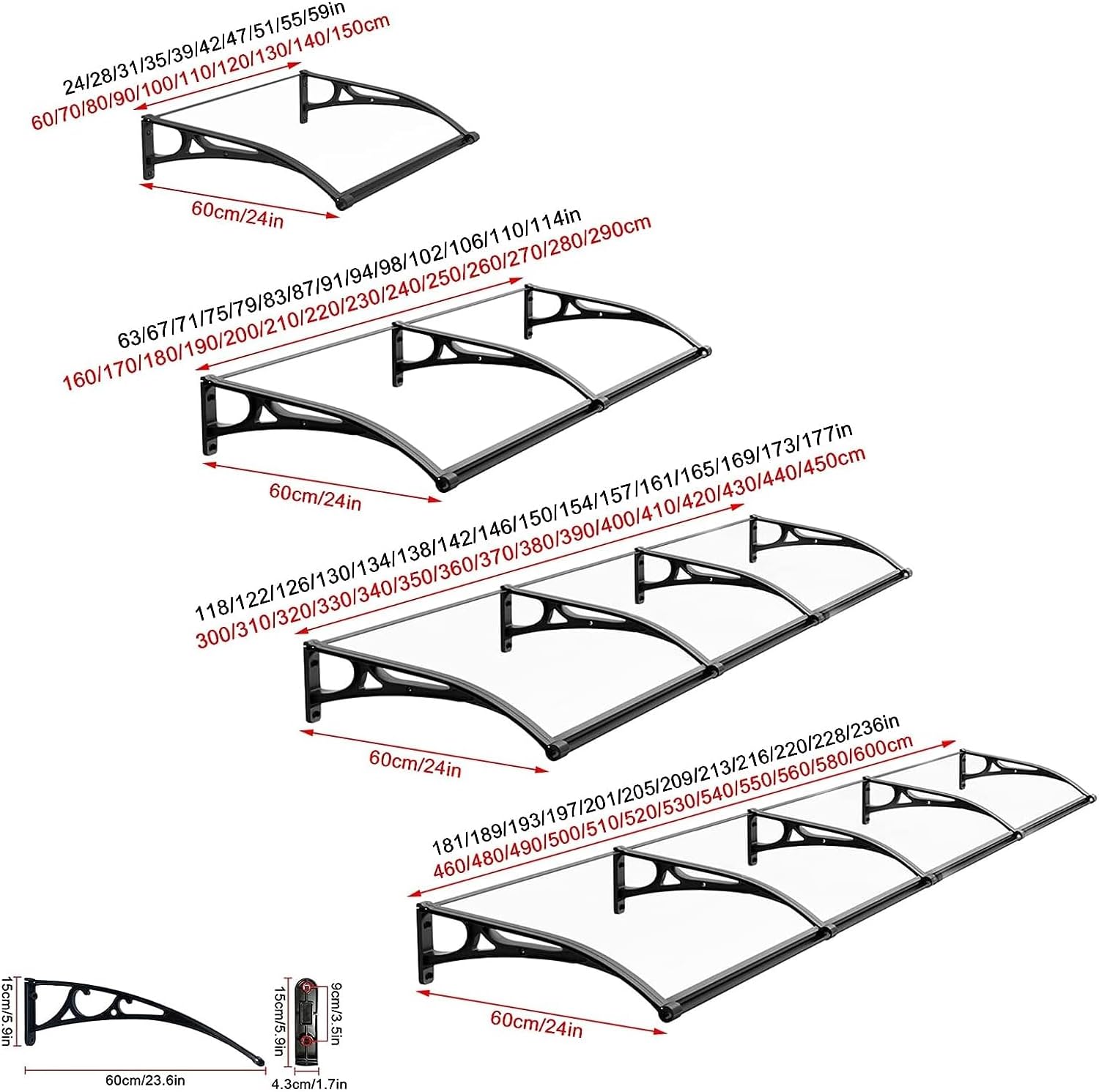 24/28/31/35/39/42/47/51/55/59in
60/70/80/90/100/110/120/130/140/150cm

60cm/24in

63/67/71/75/79/83/87/91/94/98/102/106/110/114in
160/170/180/190/200/210/220/230/240/250/260/270/280/290cm

60cm/24in

118/122/126/130/134/138/142/146/150/154/157/161/165/169/173/177in
300/310/320/330/340/350/360/370/380/390/400/410/420/430/440/450cm

60cm/24in

181/189/193/197/201/205/209/213/216/220/228/236in
460/480/490/500/510/520/530/540/550/560/580/600cm

60cm/24in

15cm/5.9in
60cm/23.6in

15cm/5.9in
9cm/3.5in
4.3cm/1.7in