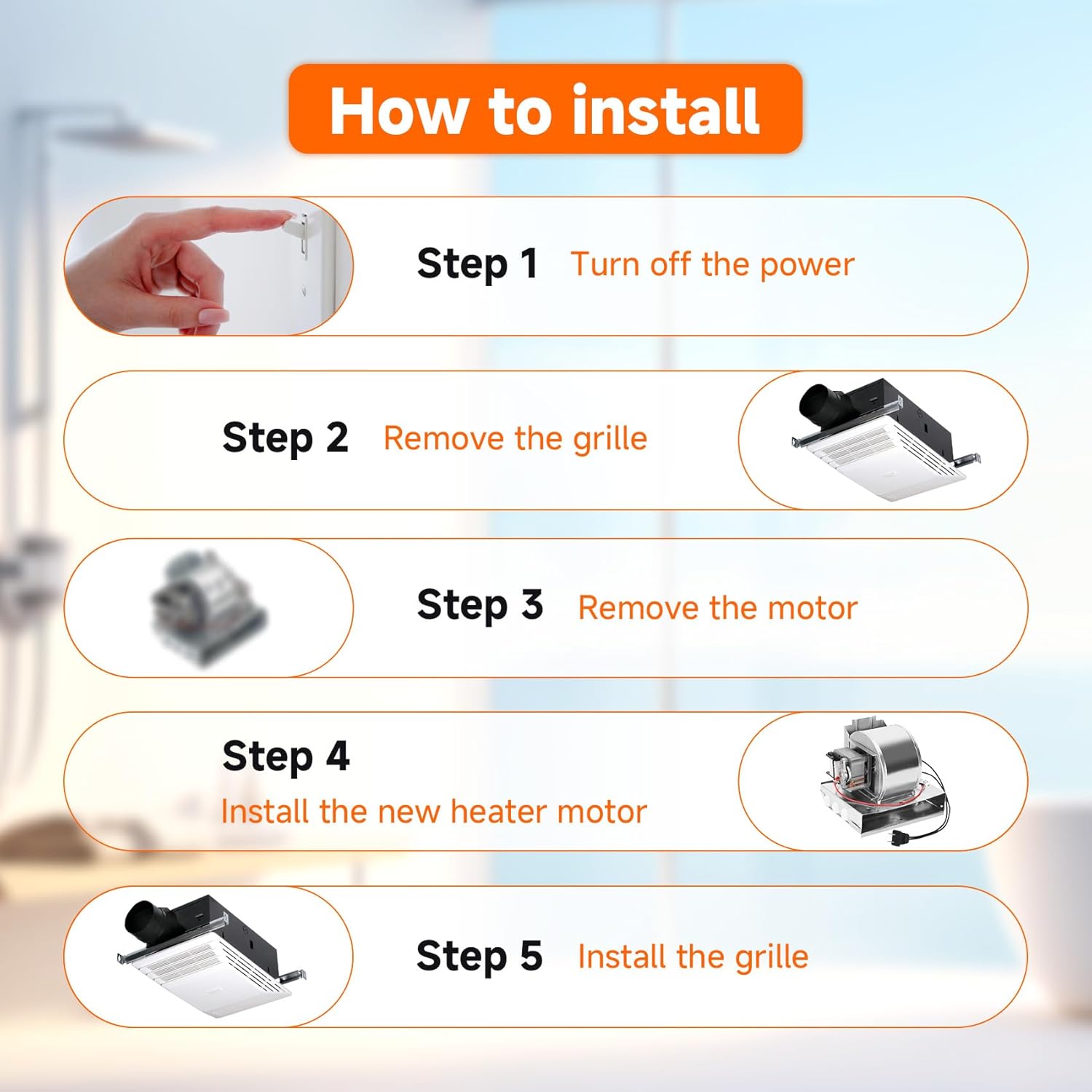 How to install

Step 1 Turn off the power

Step 2 Remove the grille

Step 3 Remove the motor

Step 4
Install the new heater motor

Step 5 Install the grille