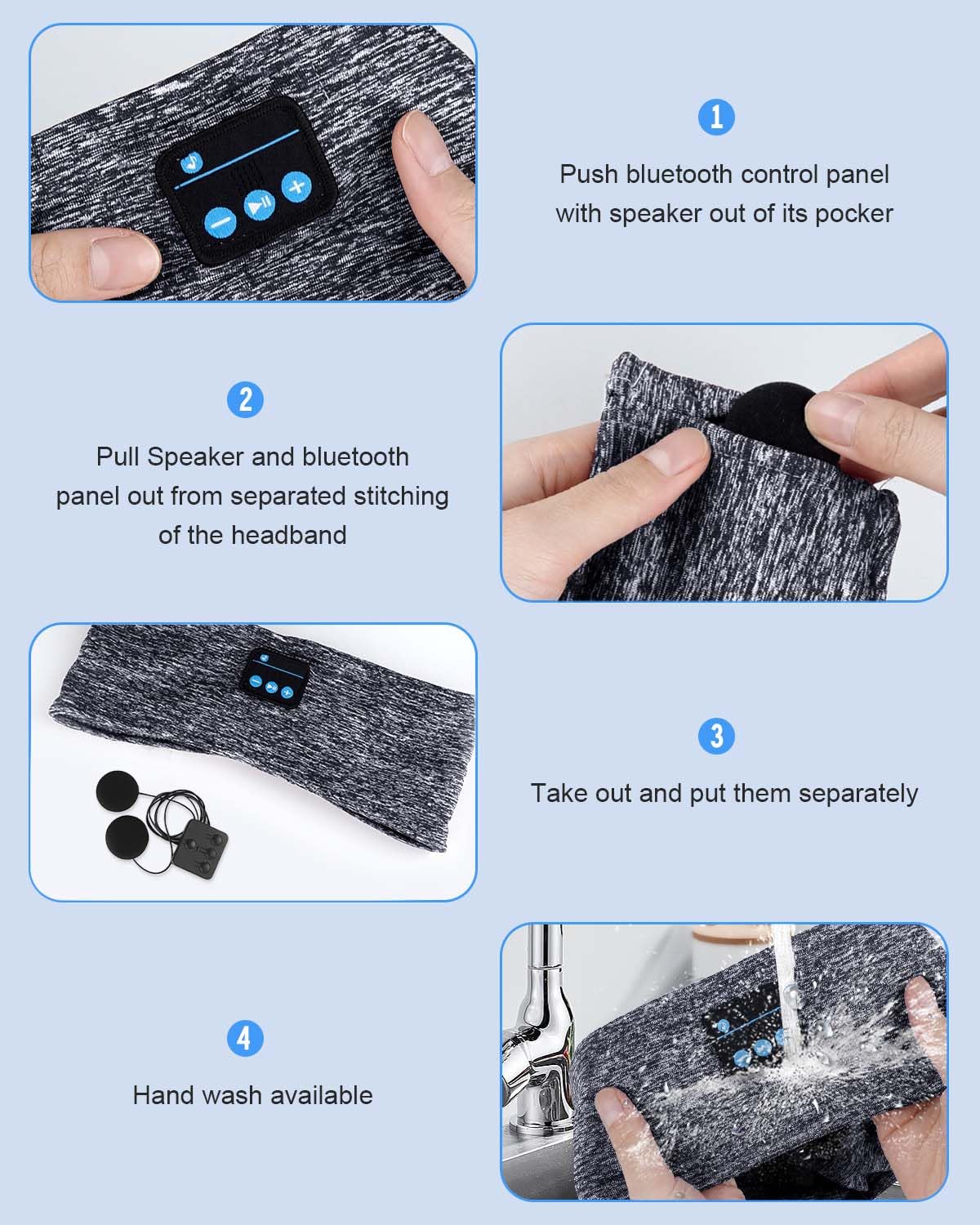 1

Push bluetooth control panel with speaker out of its pocker

2

Pull Speaker and bluetooth panel out from separated stitching of the headband

3

Take out and put them separately

4

Hand wash available