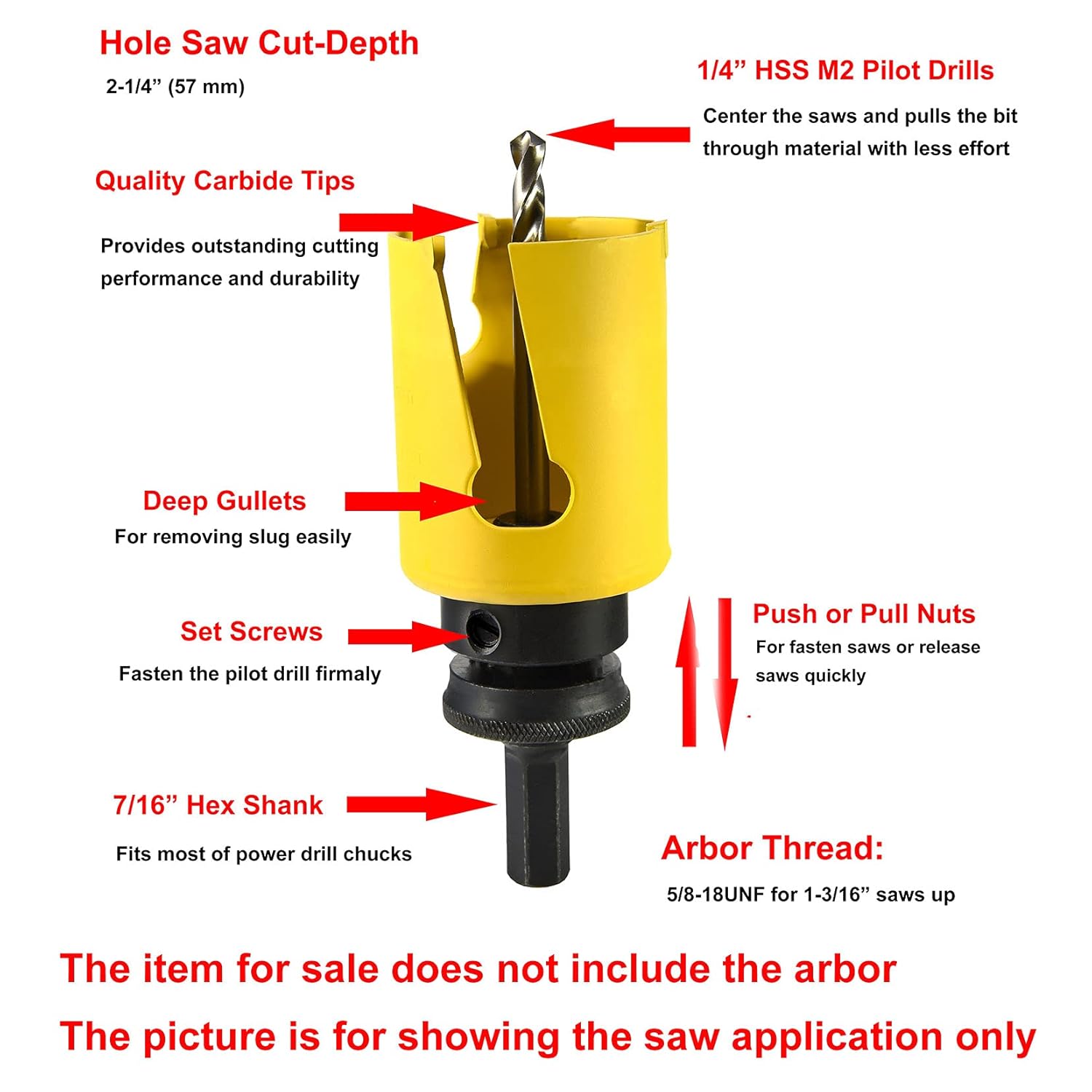 Hole Saw Cut-Depth
2-1/4” (57 mm)

1/4” HSS M2 Pilot Drills
Center the saws and pulls the bit through material with less effort

Quality Carbide Tips
Provides outstanding cutting performance and durability

Deep Gullets
For removing slug easily

Set Screws
Fasten the pilot drill firmaly

Push or Pull Nuts
For fasten saws or release saws quickly

7/16” Hex Shank
Fits most of power drill chucks

Arbor Thread:
5/8-18UNF for 1-3/16” saws up

The item for sale does not include the arbor

The picture is for showing the saw application only