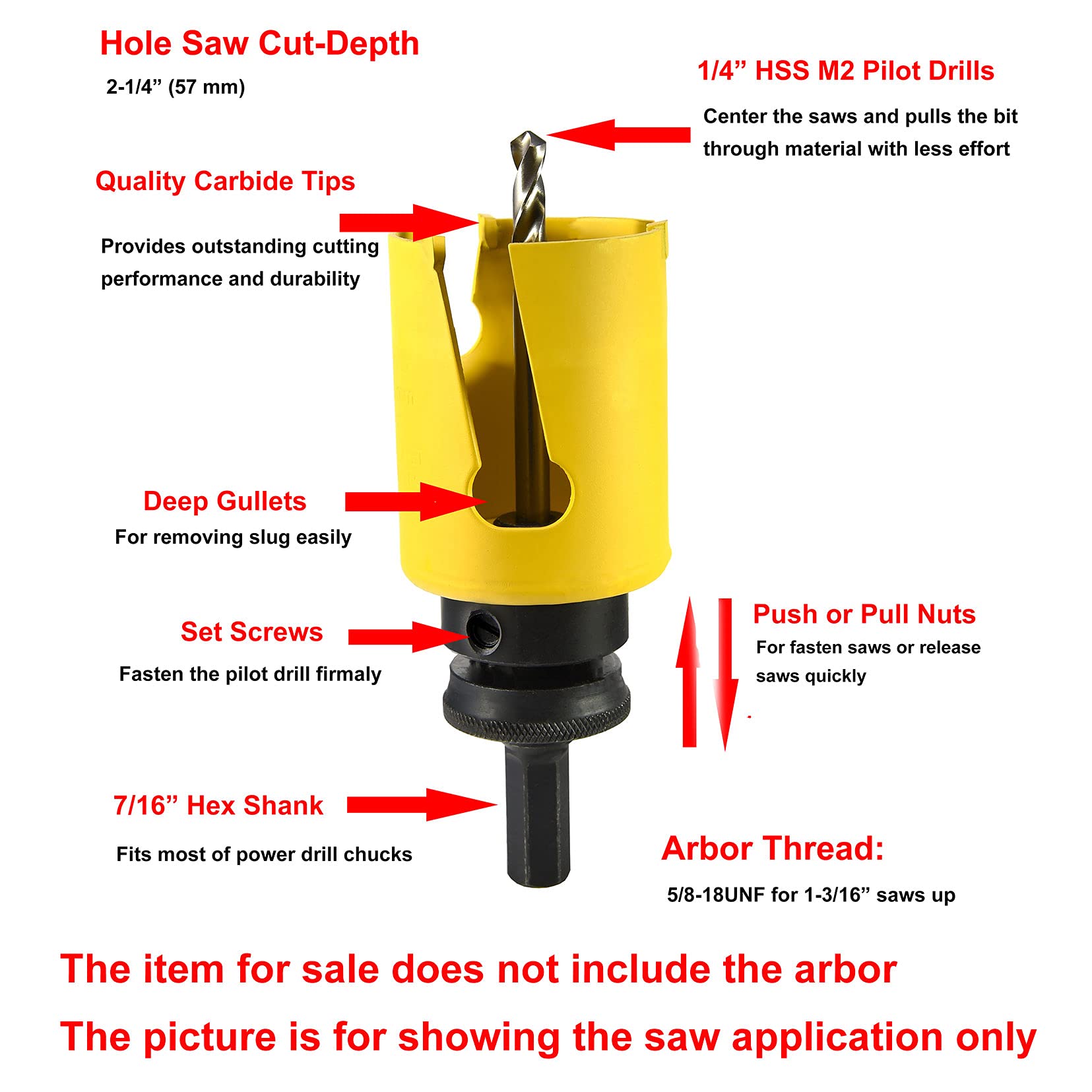 Hole Saw Cut-Depth

2-1/4” (57 mm)

1/4” HSS M2 Pilot Drills

Center the saws and pulls the bit through material with less effort

Quality Carbide Tips

Provides outstanding cutting performance and durability

Deep Gullets

For removing slug easily

Set Screws

Fasten the pilot drill firmaly

Push or Pull Nuts

For fasten saws or release saws quickly

7/16” Hex Shank

Fits most of power drill chucks

Arbor Thread:

5/8-18UNF for 1-3/16” saws up

The item for sale does not include the arbor

The picture is for showing the saw application only