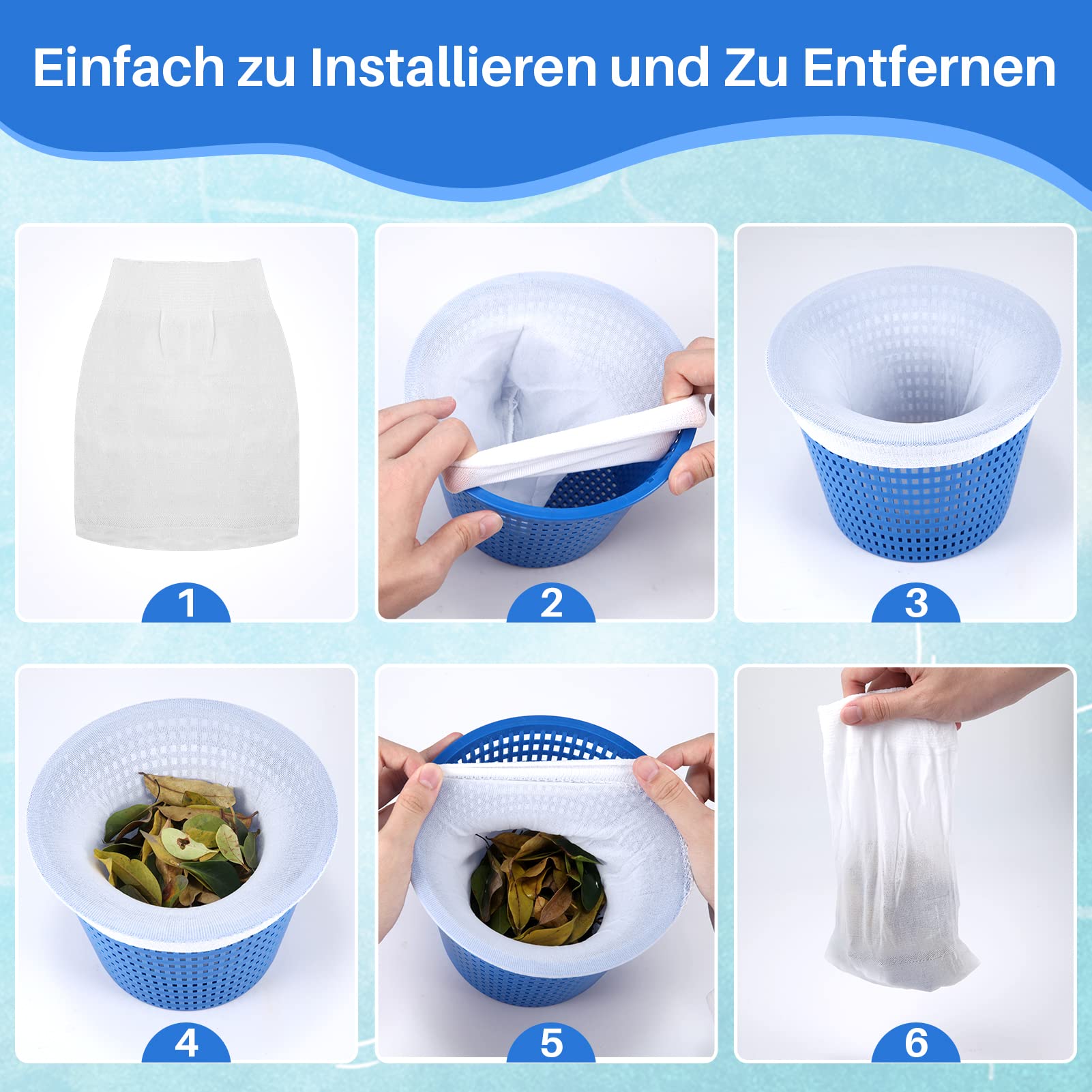 Einfach zu Installieren und Zu Entfernen

1

2

3

4

5

6