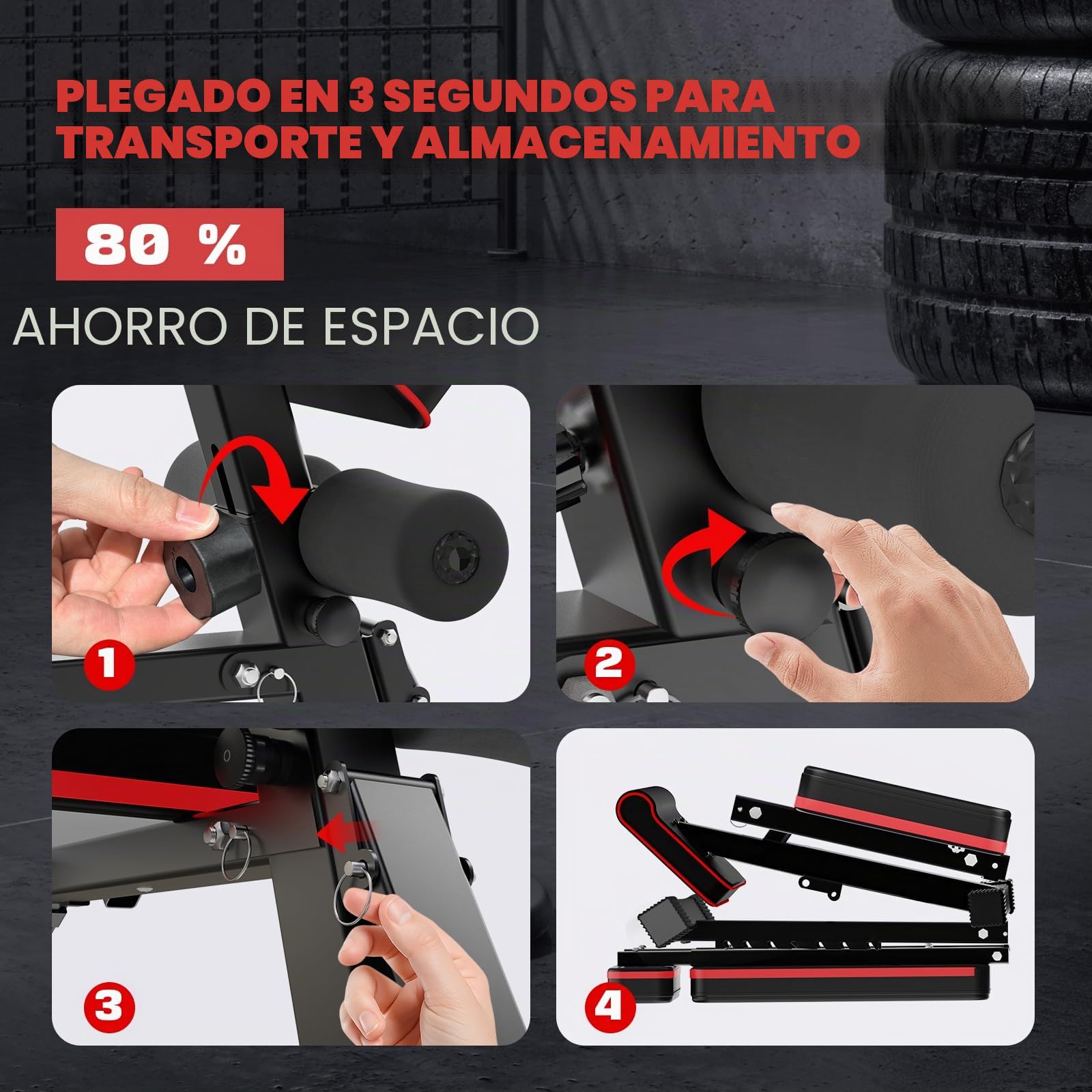 PLEGADO EN 3 SEGUNDOS PARA TRANSPORTE Y ALMACENAMIENTO

80 %

AHORRO DE ESPACIO

1

2

3

4