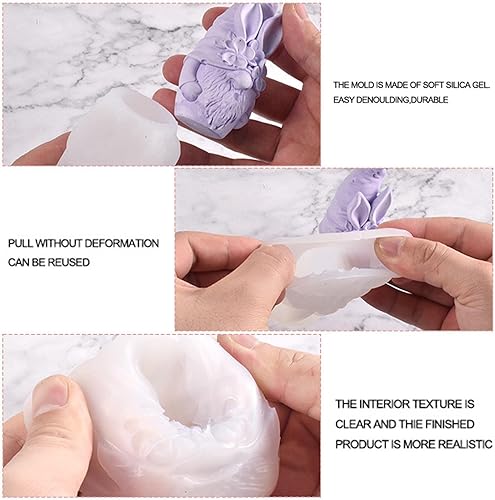 THE MOLD IS MADE OF SOFT SILICA GEL.
EASY DENOULDING,DURABLE

PULL WITHOUT DEFORMATION
CAN BE REUSED

THE INTERIOR TEXTURE IS
CLEAR AND THIE FINISHED
PRODUCT IS MORE REALISTIC