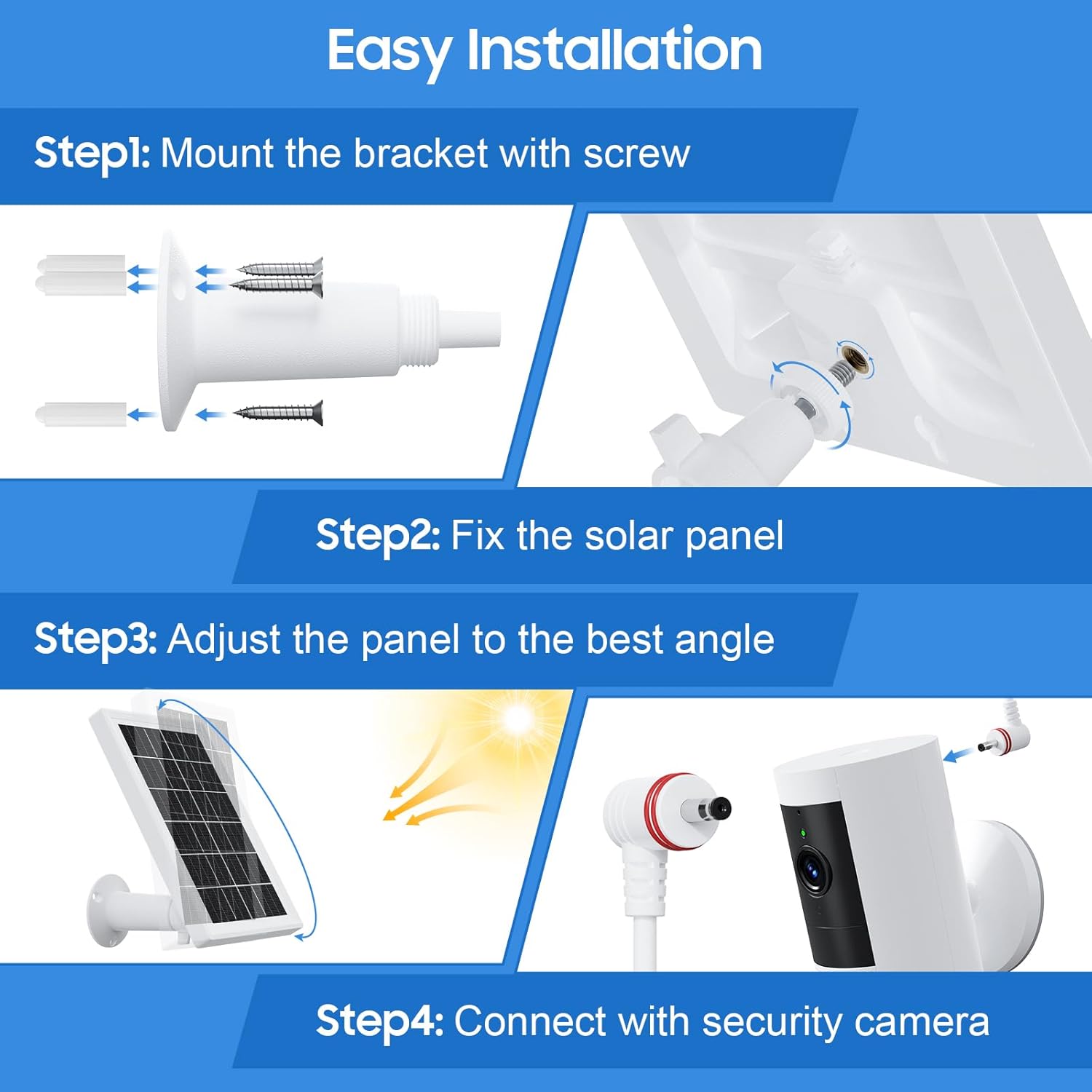 Easy Installation

Step1: Mount the bracket with screw

Step2: Fix the solar panel

Step3: Adjust the panel to the best angle

Step4: Connect with security camera