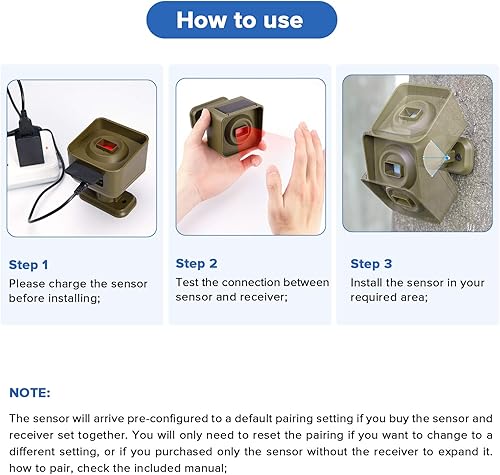 How to use

Step 1
Please charge the sensor before installing;

Step 2
Test the connection between sensor and receiver;

Step 3
Install the sensor in your required area;

NOTE:

The sensor will arrive pre-configured to a default pairing setting if you buy the sensor and receiver set together. You will only need to reset the pairing if you want to change to a different setting, or if you purchased only the sensor without the receiver to expand it. how to pair, check the included manual;