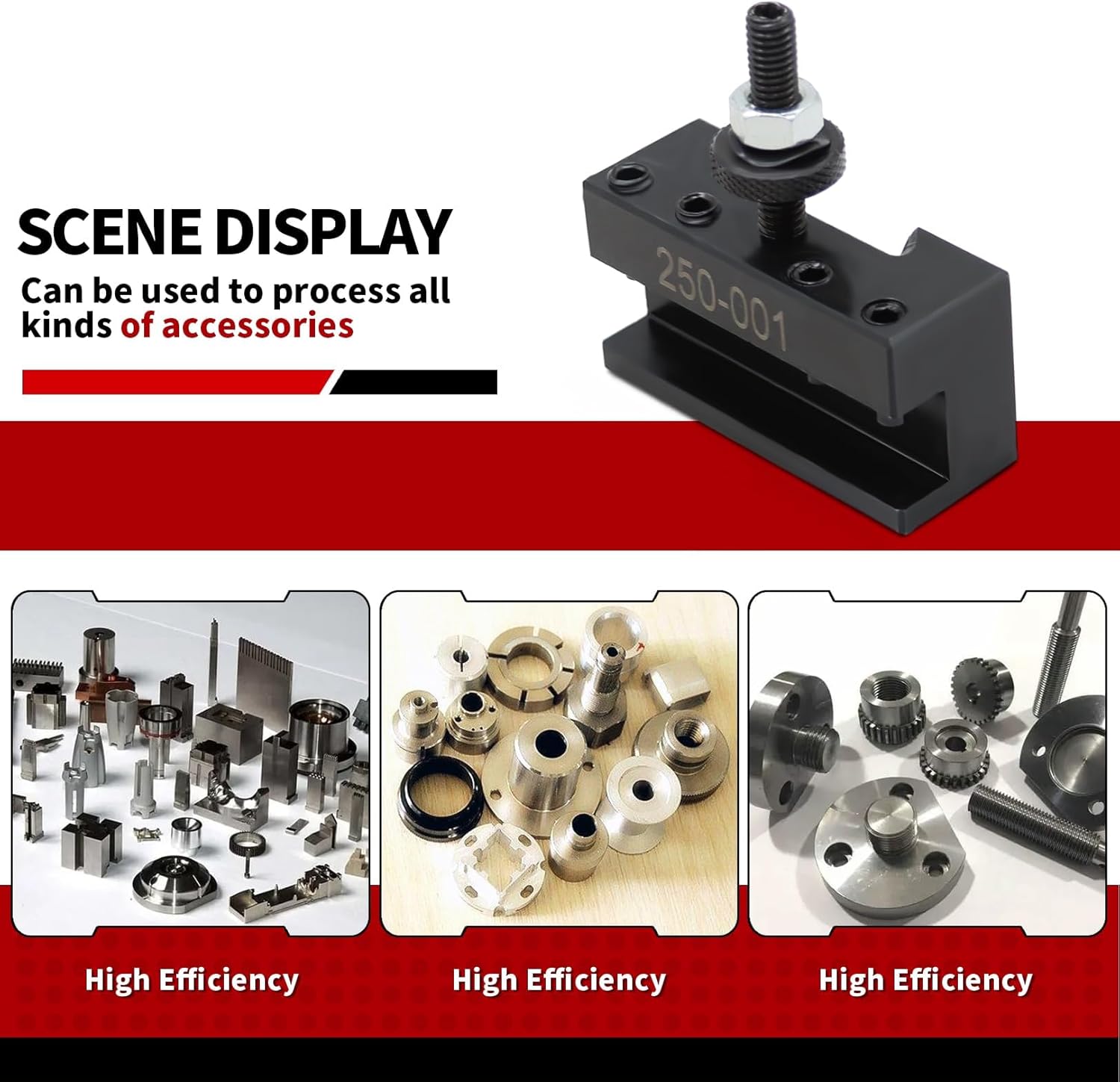 SCENE DISPLAY
Can be used to process all kinds of accessories

250-001

High Efficiency

High Efficiency

High Efficiency