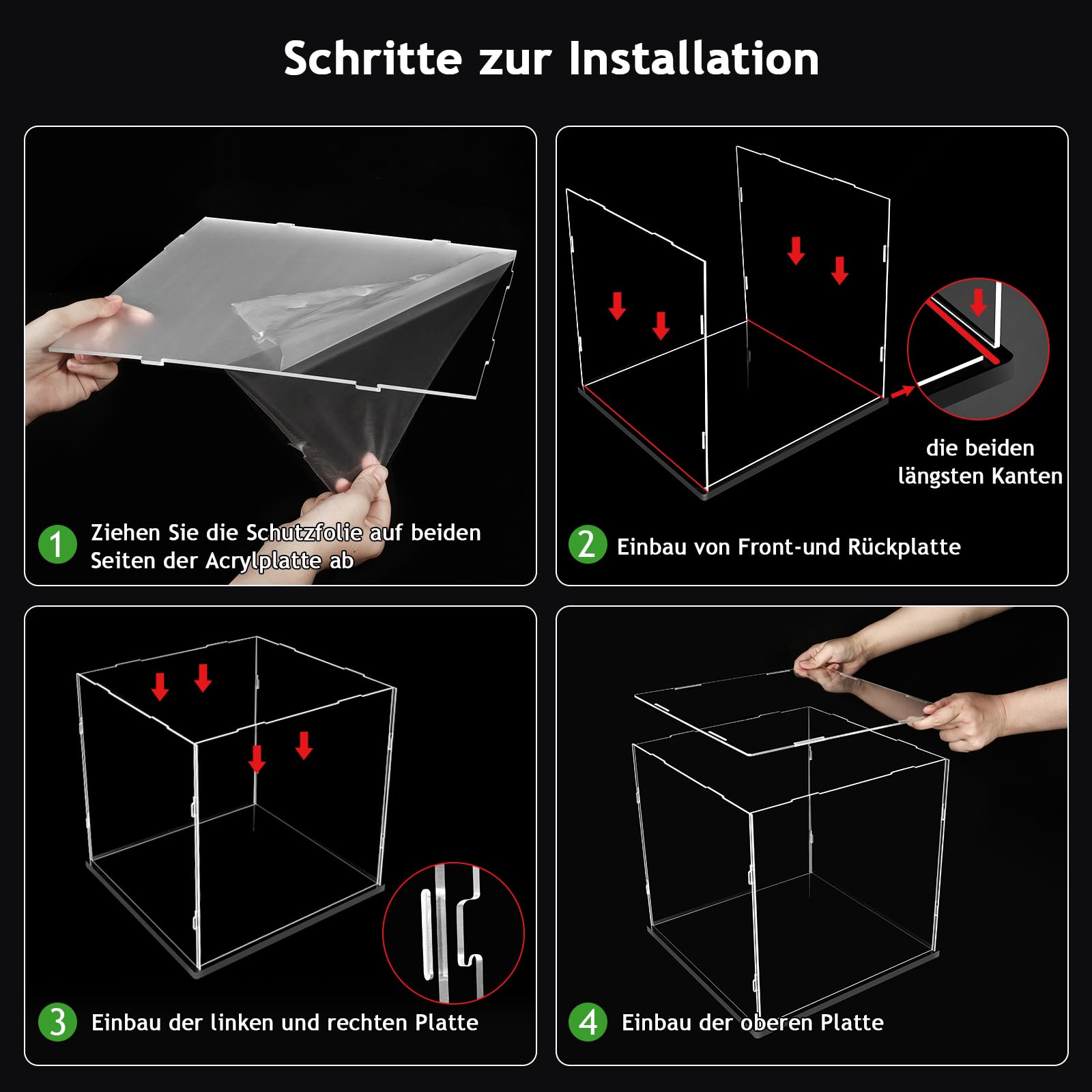 Schritte zur Installation

1 Ziehen Sie die Schutzfolie auf beiden Seiten der Acrylplatte ab

die beiden längsten Kanten

2 Einbau von Front-und Rückplatte

3 Einbau der linken und rechten Platte

4 Einbau der oberen Platte