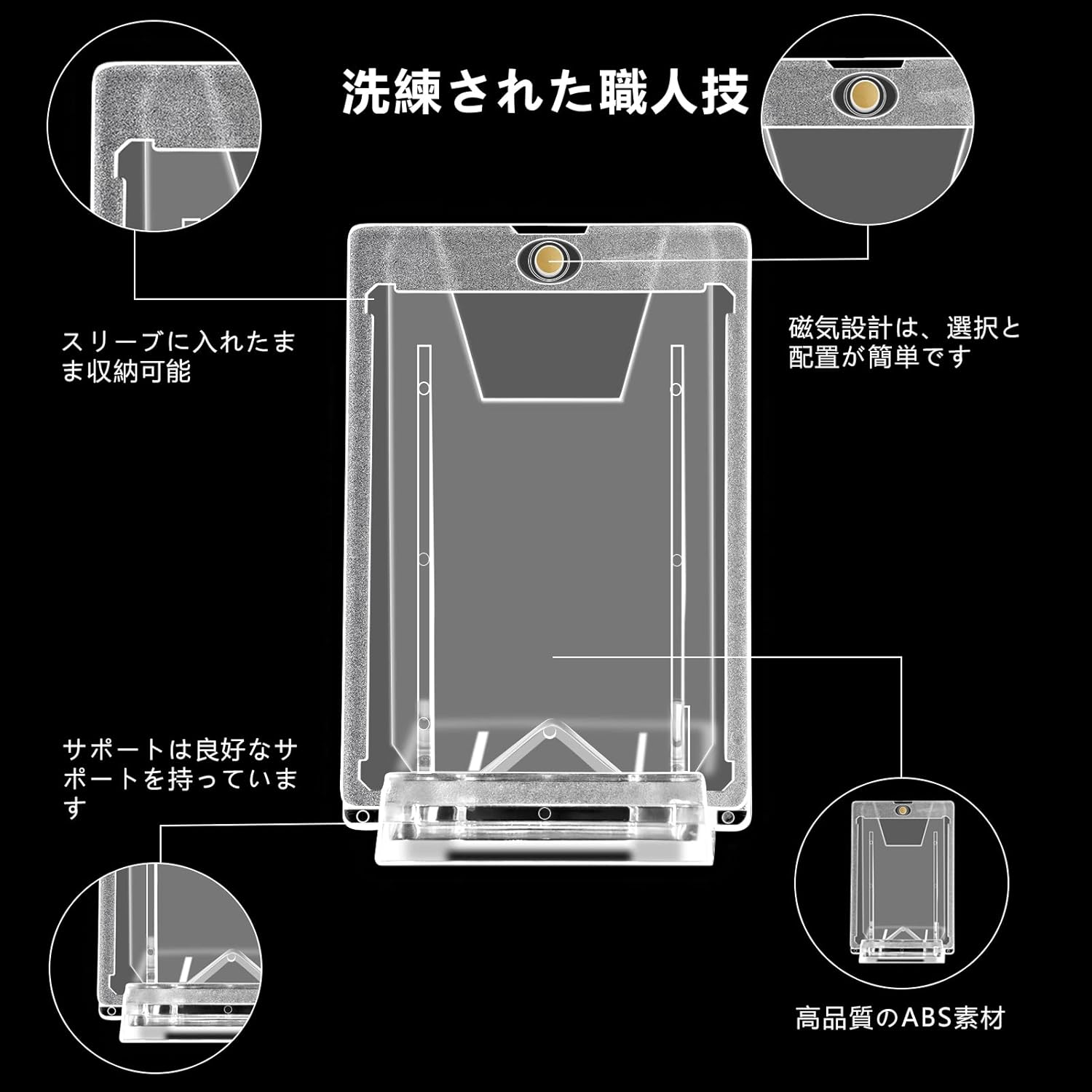 洗練された職人技

スリーブに入れたまま収納可能

磁気設計は、選択と配置が簡単です

サポートは良好なサポートを持っています

高品質のABS素材