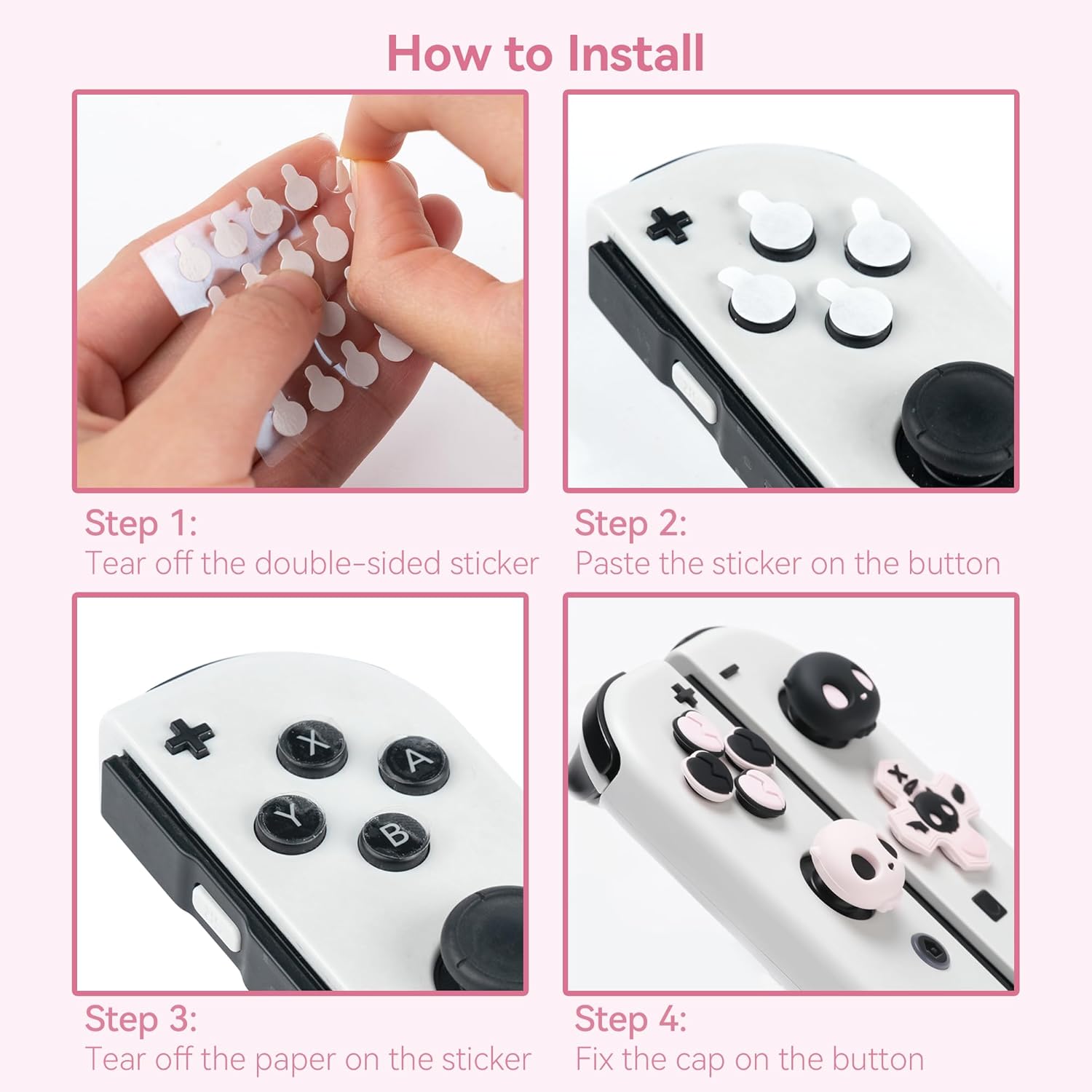 How to Install

Step 1:
Tear off the double-sided sticker

Step 2:
Paste the sticker on the button

X

A

Y

B

Step 3:
Tear off the paper on the sticker

Step 4:
Fix the cap on the button