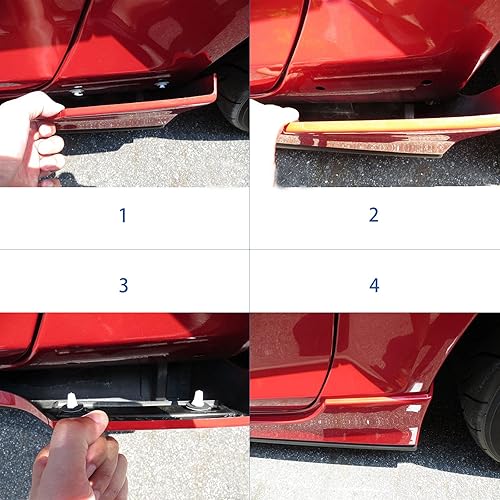 1

2

3

4