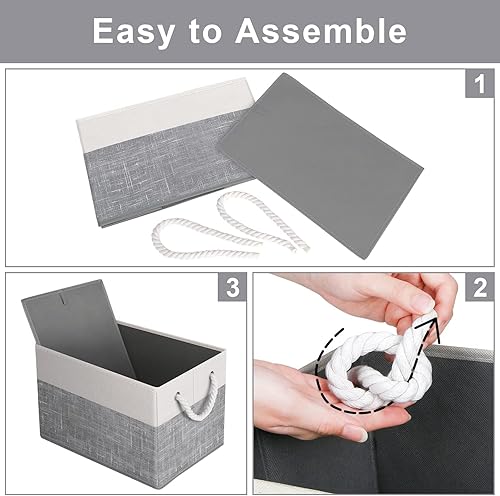 Easy to Assemble

1

3

2