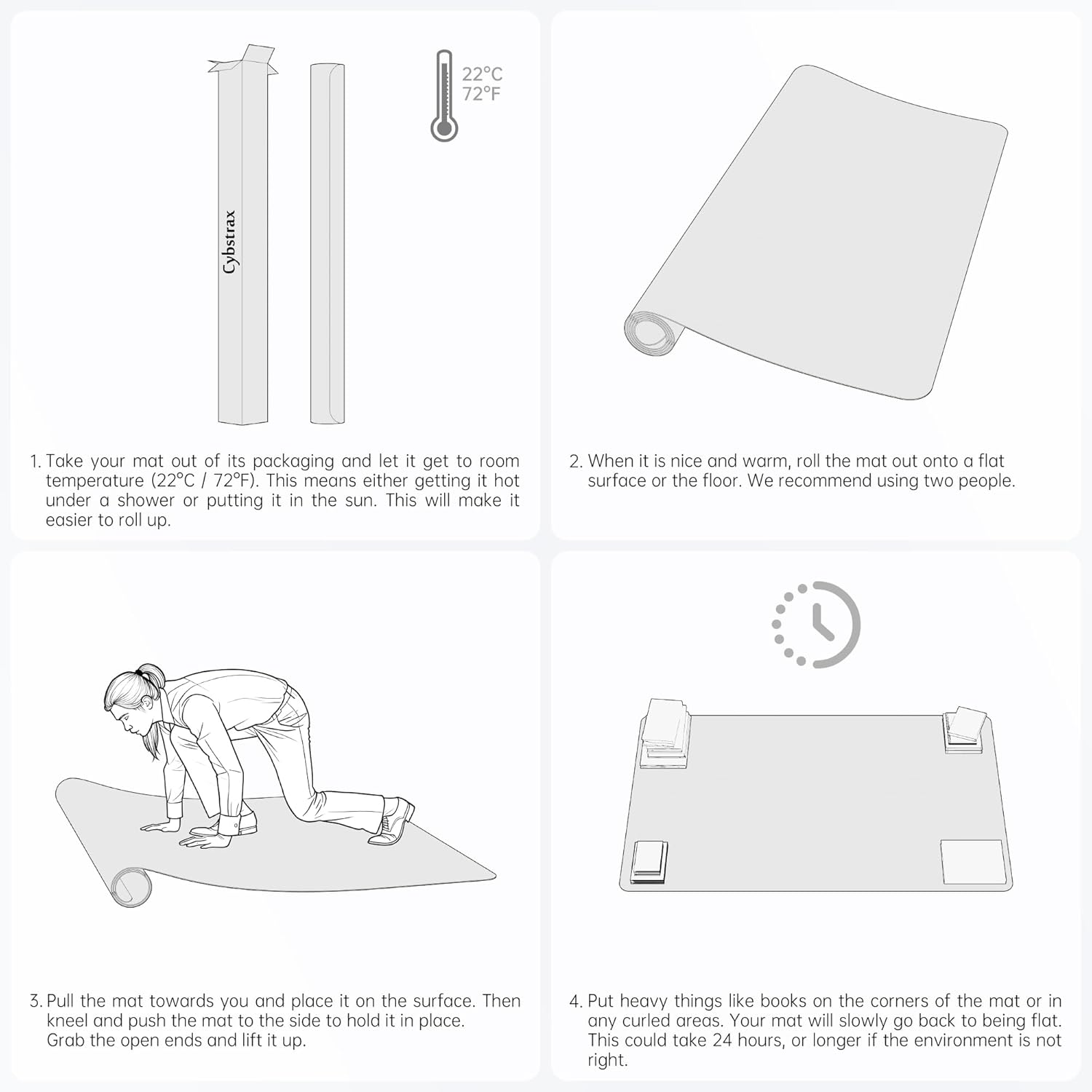 Cybstrax

22°C
72°F

1. Take your mat out of its packaging and let it get to room temperature (22°C / 72°F). This means either getting it hot under a shower or putting it in the sun. This will make it easier to roll up.

2. When it is nice and warm, roll the mat out onto a flat surface or the floor. We recommend using two people.

3. Pull the mat towards you and place it on the surface. Then kneel and push the mat to the side to hold it in place. Grab the open ends and lift it up.

4. Put heavy things like books on the corners of the mat or in any curled areas. Your mat will slowly go back to being flat. This could take 24 hours, or longer if the environment is not right.