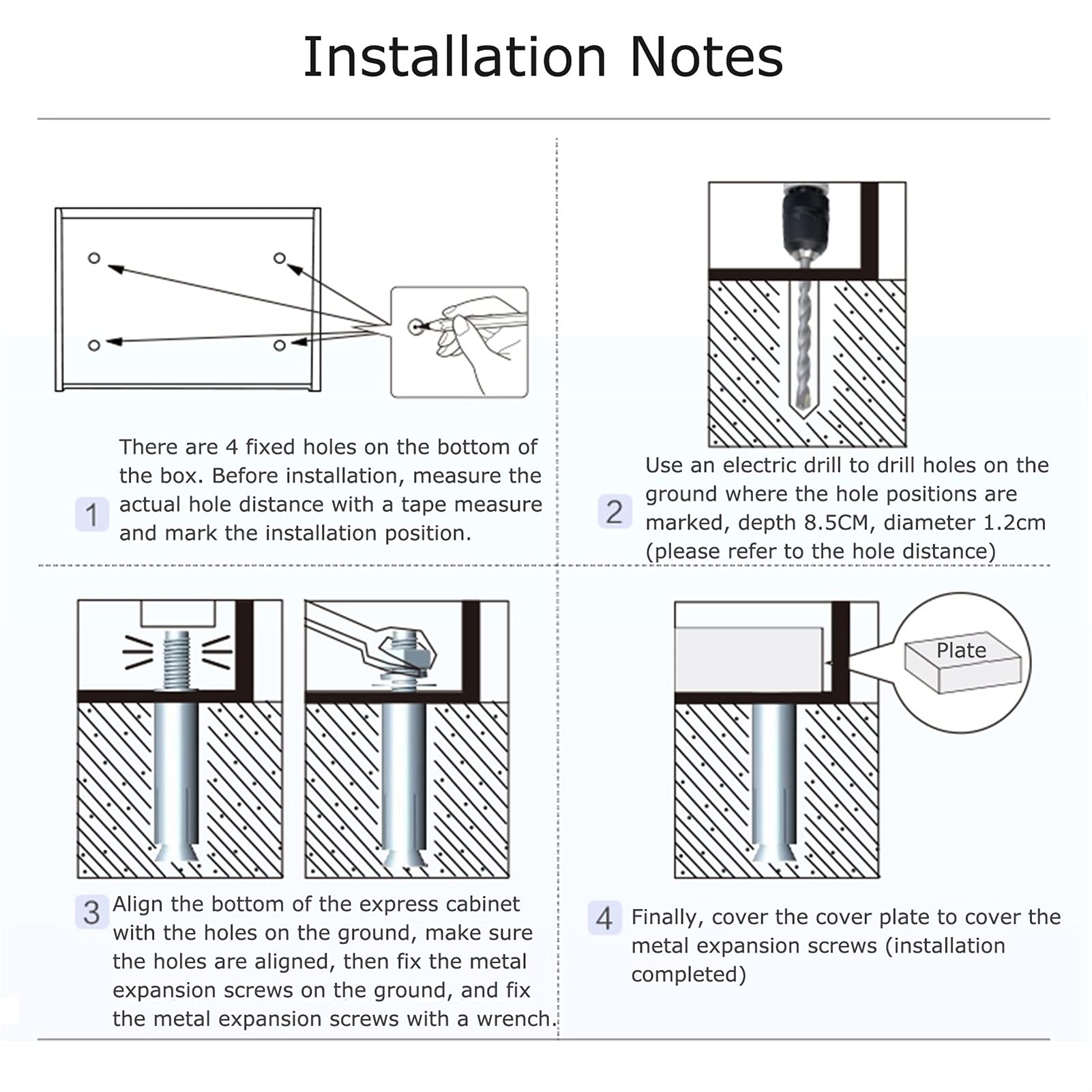 Installation Notes

1 There are 4 fixed holes on the bottom of the box. Before installation, measure the actual hole distance with a tape measure and mark the installation position.

2 Use an electric drill to drill holes on the ground where the hole positions are marked, depth 8.5CM, diameter 1.2cm (please refer to the hole distance)

3 Align the bottom of the express cabinet with the holes on the ground, make sure the holes are aligned, then fix the metal expansion screws on the ground, and fix the metal expansion screws with a wrench.

Plate

4 Finally, cover the cover plate to cover the metal expansion screws (installation completed)