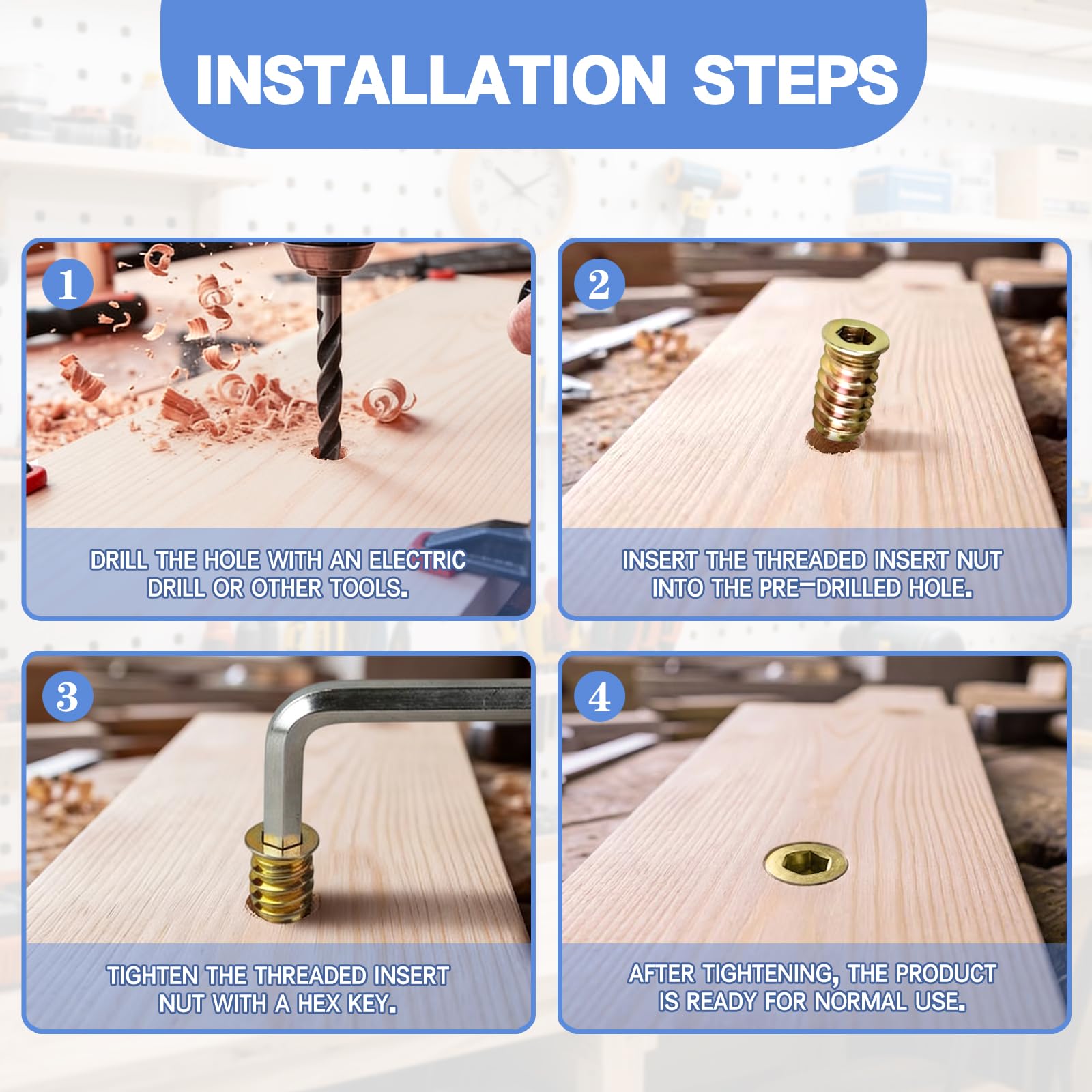 INSTALLATION STEPS

1

DRILL THE HOLE WITH AN ELECTRIC DRILL OR OTHER TOOLS.

2

INSERT THE THREADED INSERT NUT INTO THE PRE-DRILLED HOLE.

3

TIGHTEN THE THREADED INSERT NUT WITH A HEX KEY.

4

AFTER TIGHTENING, THE PRODUCT IS READY FOR NORMAL USE.