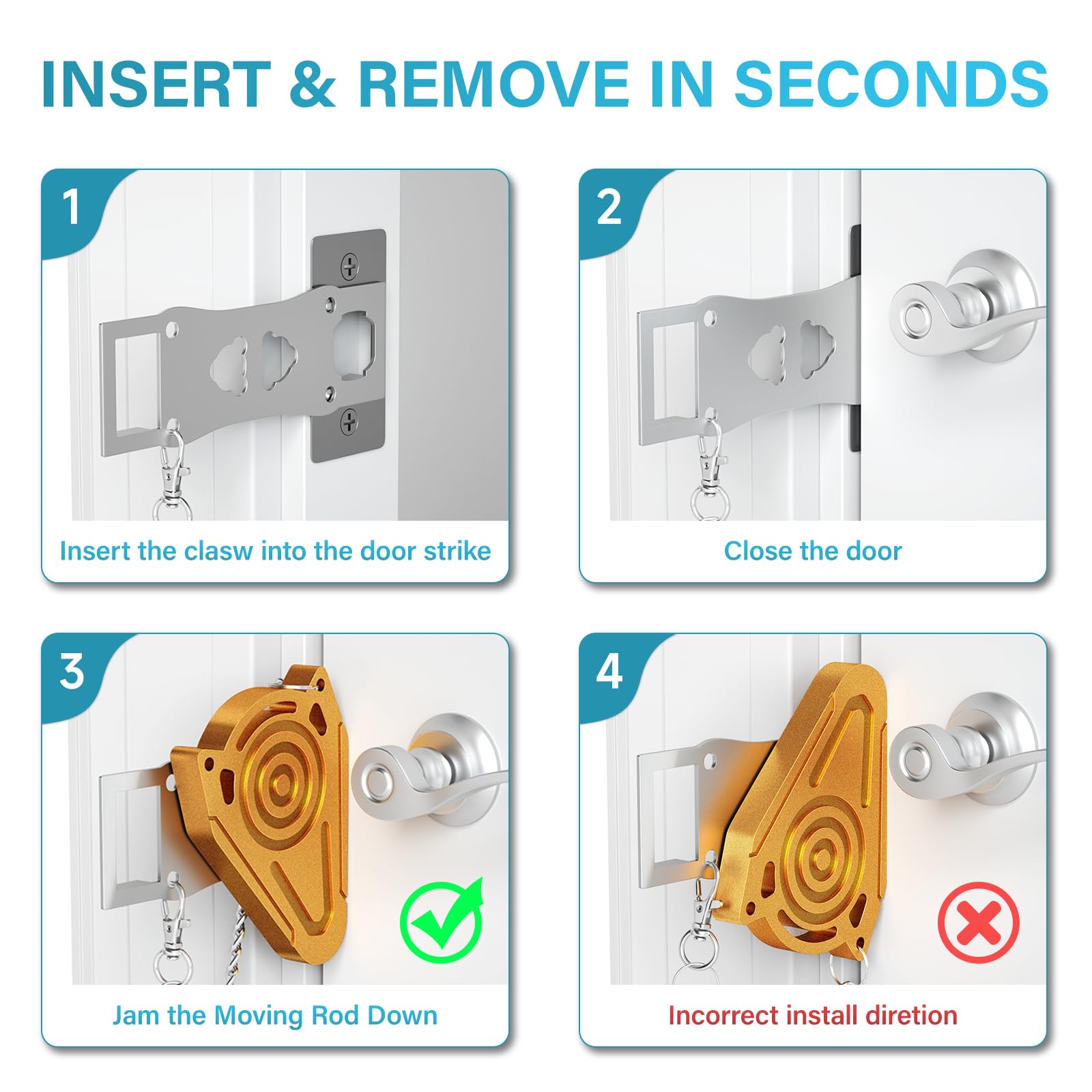 INSERT & REMOVE IN SECONDS

1

Insert the clasw into the door strike

2

Close the door

3

Jam the Moving Rod Down

4

Incorrect install diretion