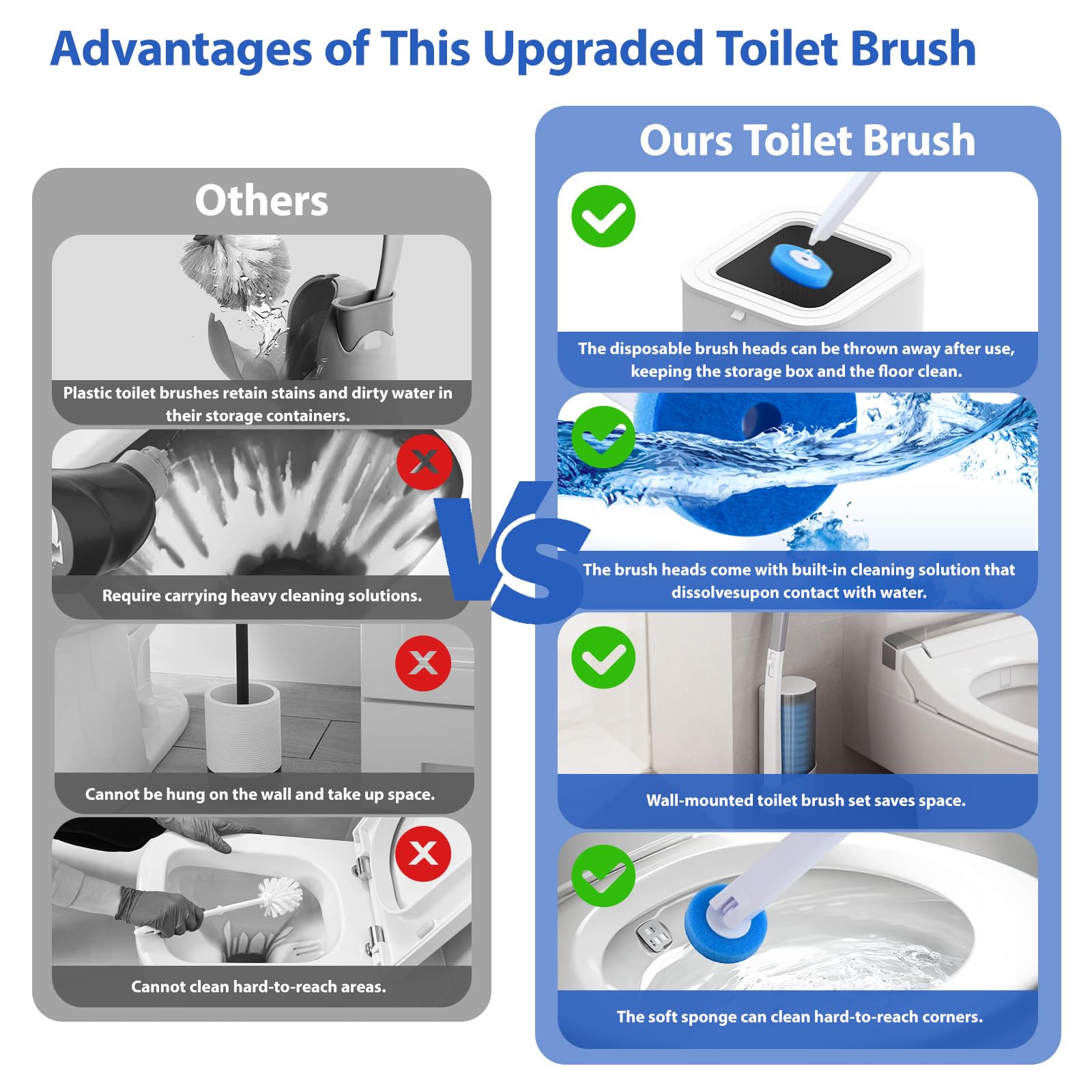 Advantages of This Upgraded Toilet Brush

Others

Plastic toilet brushes retain stains and dirty water in their storage containers.

Require carrying heavy cleaning solutions.

Cannot be hung on the wall and take up space.

Cannot clean hard-to-reach areas.

VS

Ours Toilet Brush

The disposable brush heads can be thrown away after use, keeping the storage box and the floor clean.

The brush heads come with built-in cleaning solution that dissolvesupon contact with water.

Wall-mounted toilet brush set saves space.

The soft sponge can clean hard-to-reach corners.