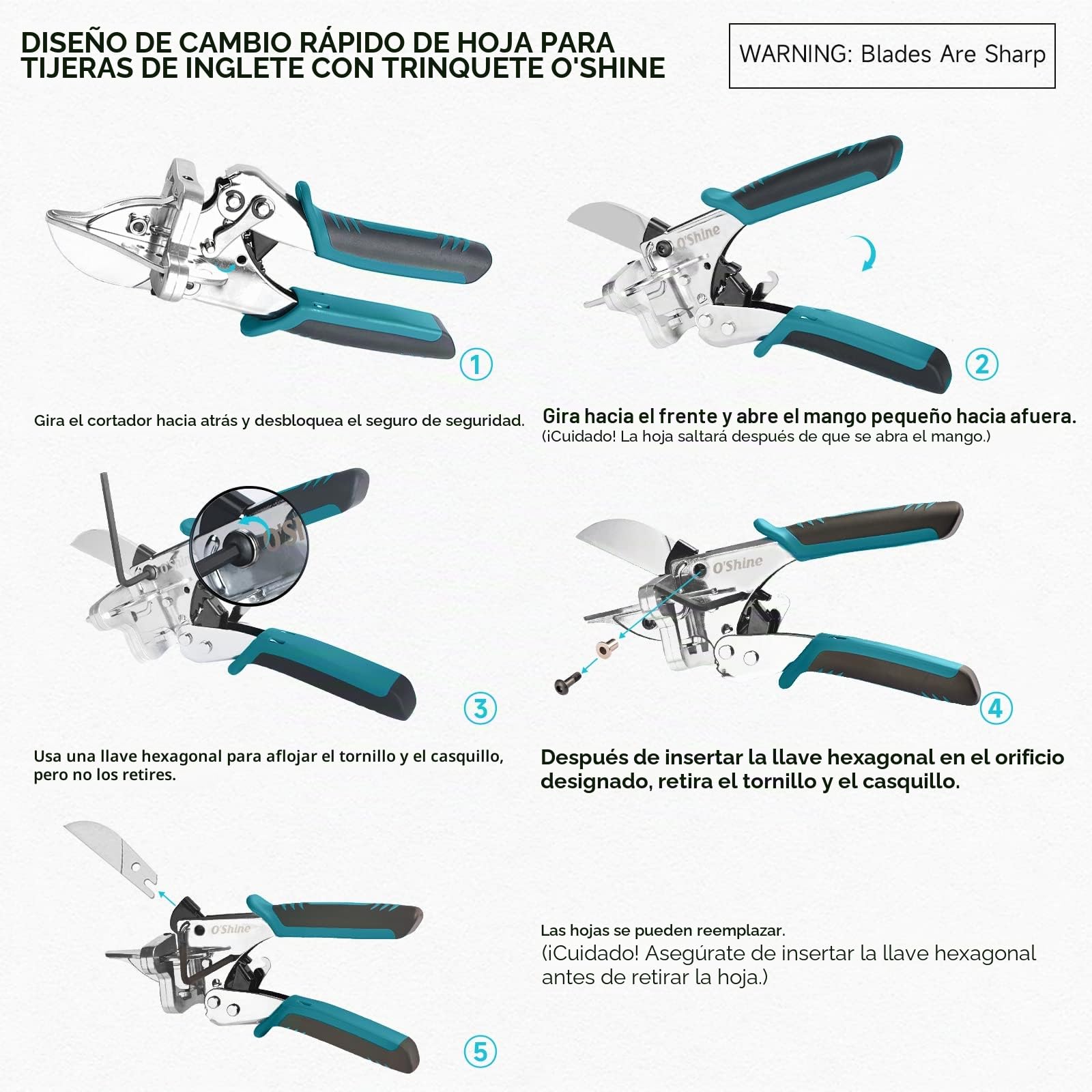 DISEÑO DE CAMBIO RÁPIDO DE HOJA PARA TIJERAS DE INGLETE CON TRINQUETE O'SHINE

WARNING: Blades Are Sharp

①

Gira el cortador hacia atrás y desbloquea el seguro de seguridad.

O'Shine

②

Gira hacia el frente y abre el mango pequeño hacia afuera.
(¡Cuidado! La hoja saltará después de que se abra el mango.)

O'Shine

③

Usa una llave hexagonal para aflojar el tornillo y el casquillo, pero no los retires.

O'Shine

④

Después de insertar la llave hexagonal en el orificio designado, retira el tornillo y el casquillo.

O'Shine

⑤

Las hojas se pueden reemplazar.
(¡Cuidado! Asegúrate de insertar la llave hexagonal antes de retirar la hoja.)