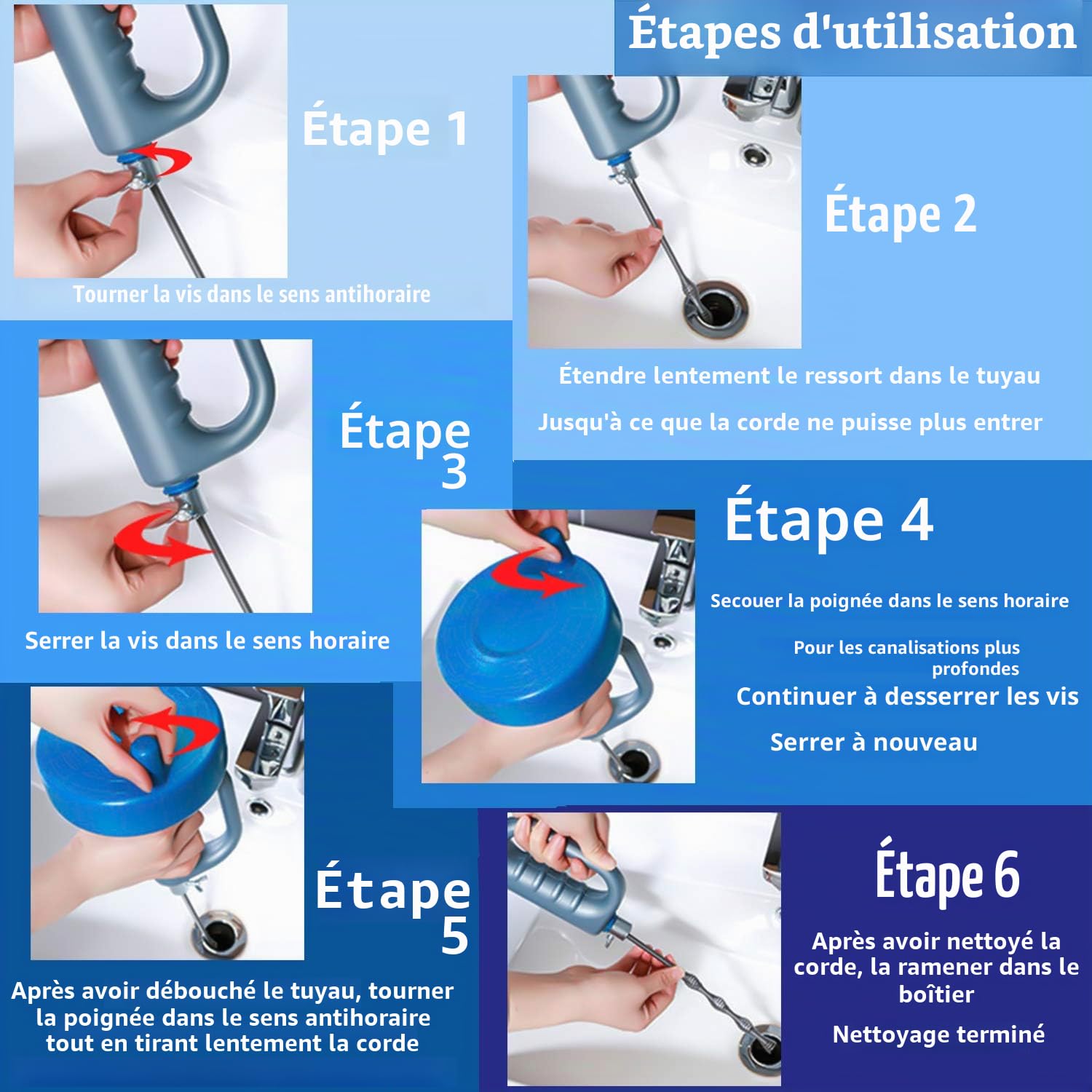 Étapes d'utilisation

Étape 1

Tourner la vis dans le sens antihoraire

Étape 2

Étendre lentement le ressort dans le tuyau

Jusqu'à ce que la corde ne puisse plus entrer

Étape 3

Serrer la vis dans le sens horaire

Étape 4

Secouer la poignée dans le sens horaire

Pour les canalisations plus profondes

Continuer à desserrer les vis

Serrer à nouveau

Étape 5

Après avoir débouché le tuyau, tourner la poignée dans le sens antihoraire tout en tirant lentement la corde

Étape 6

Après avoir nettoyé la corde, la ramener dans le boîtier

Nettoyage terminé