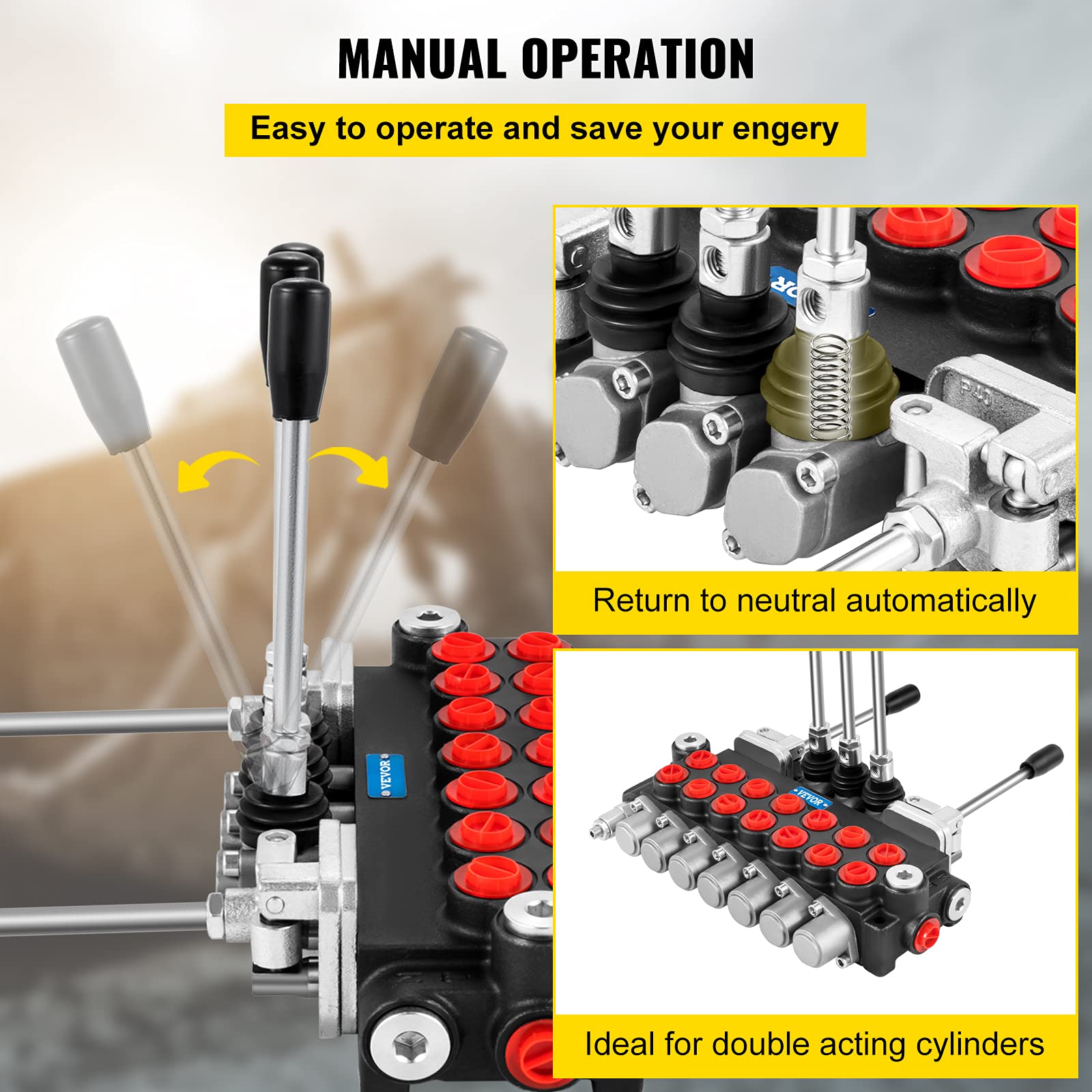 MANUAL OPERATION

Easy to operate and save your engery

VEVOR

Return to neutral automatically

VEVOR

Ideal for double acting cylinders