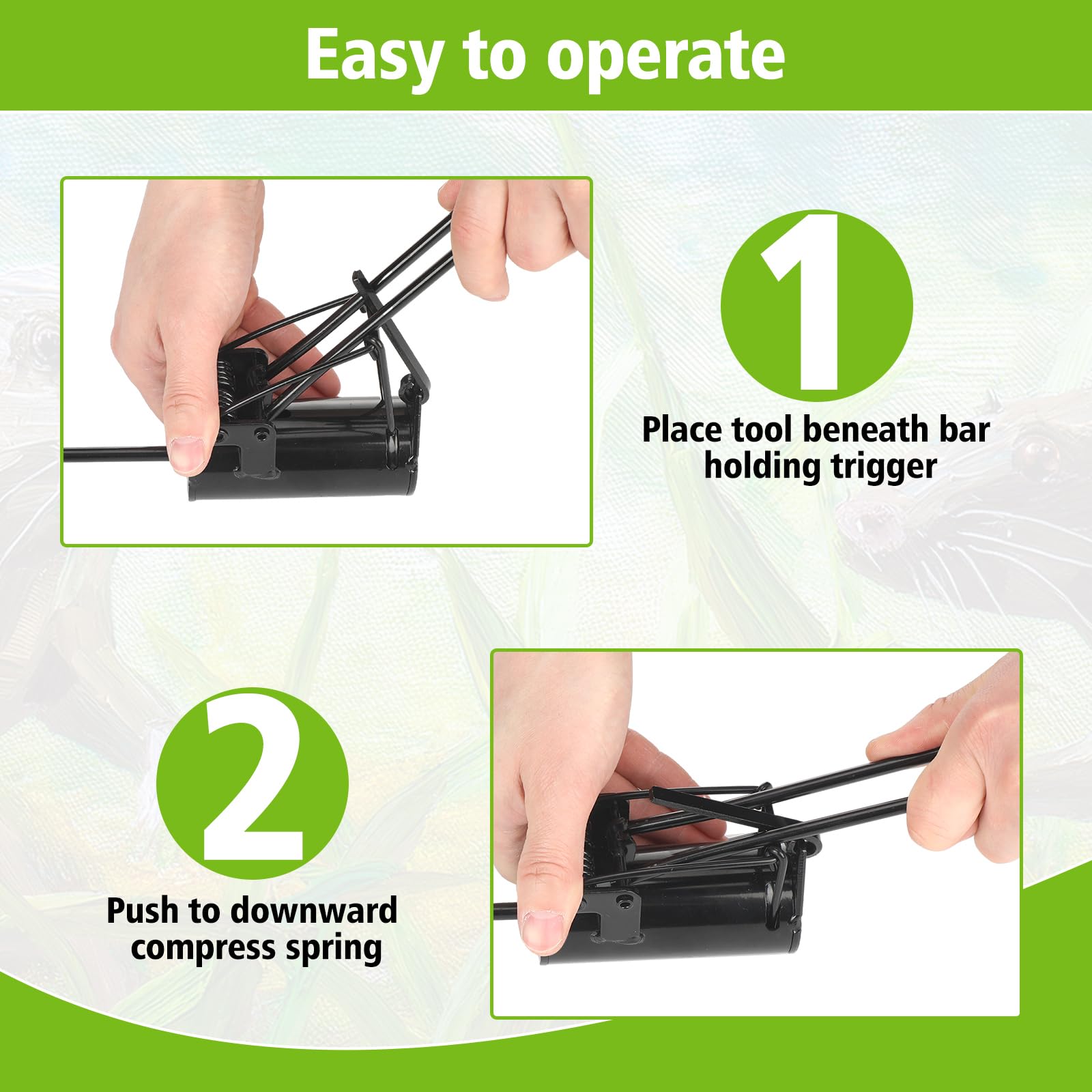 Easy to operate

1

Place tool beneath bar holding trigger

2

Push to downward compress spring