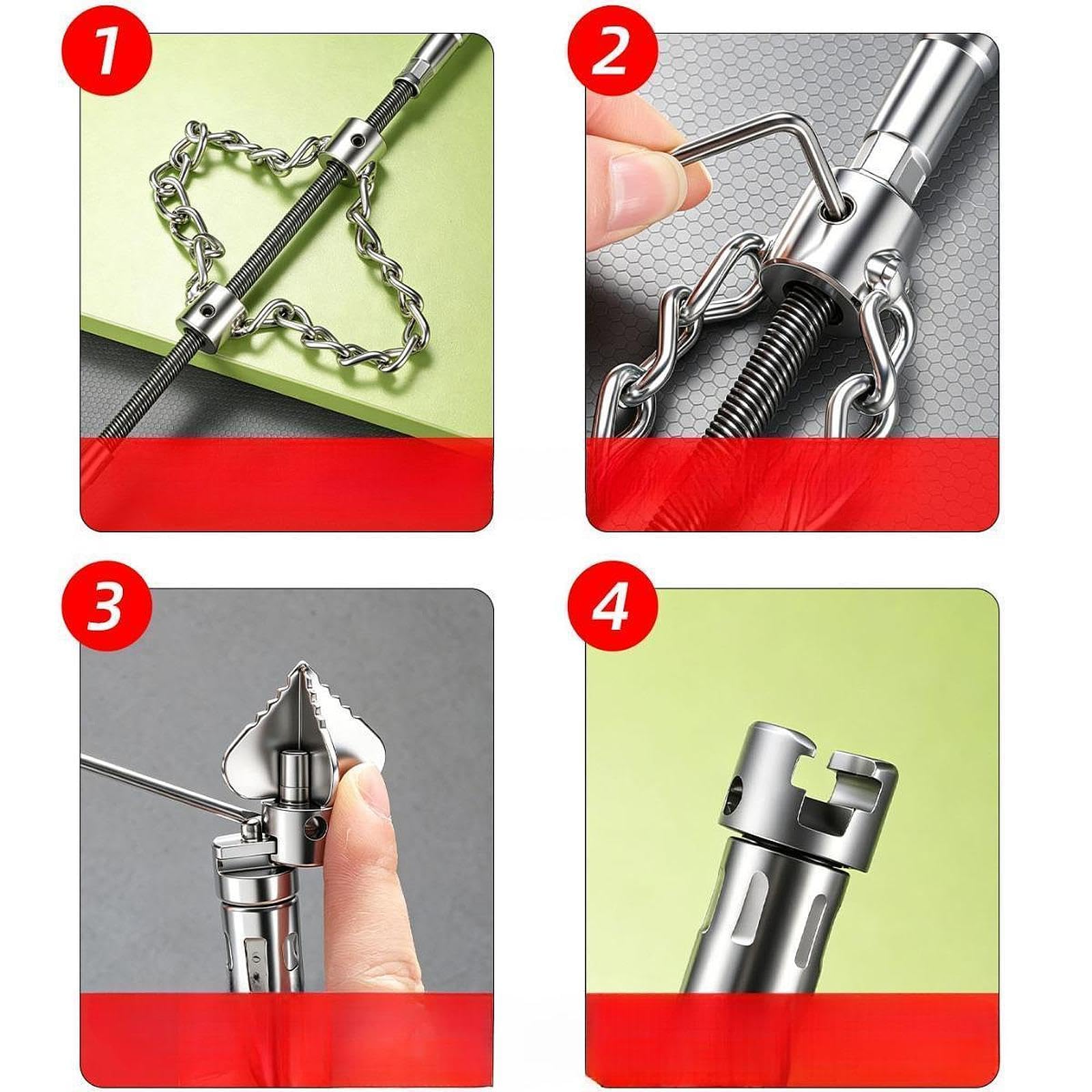 1

2

3

4