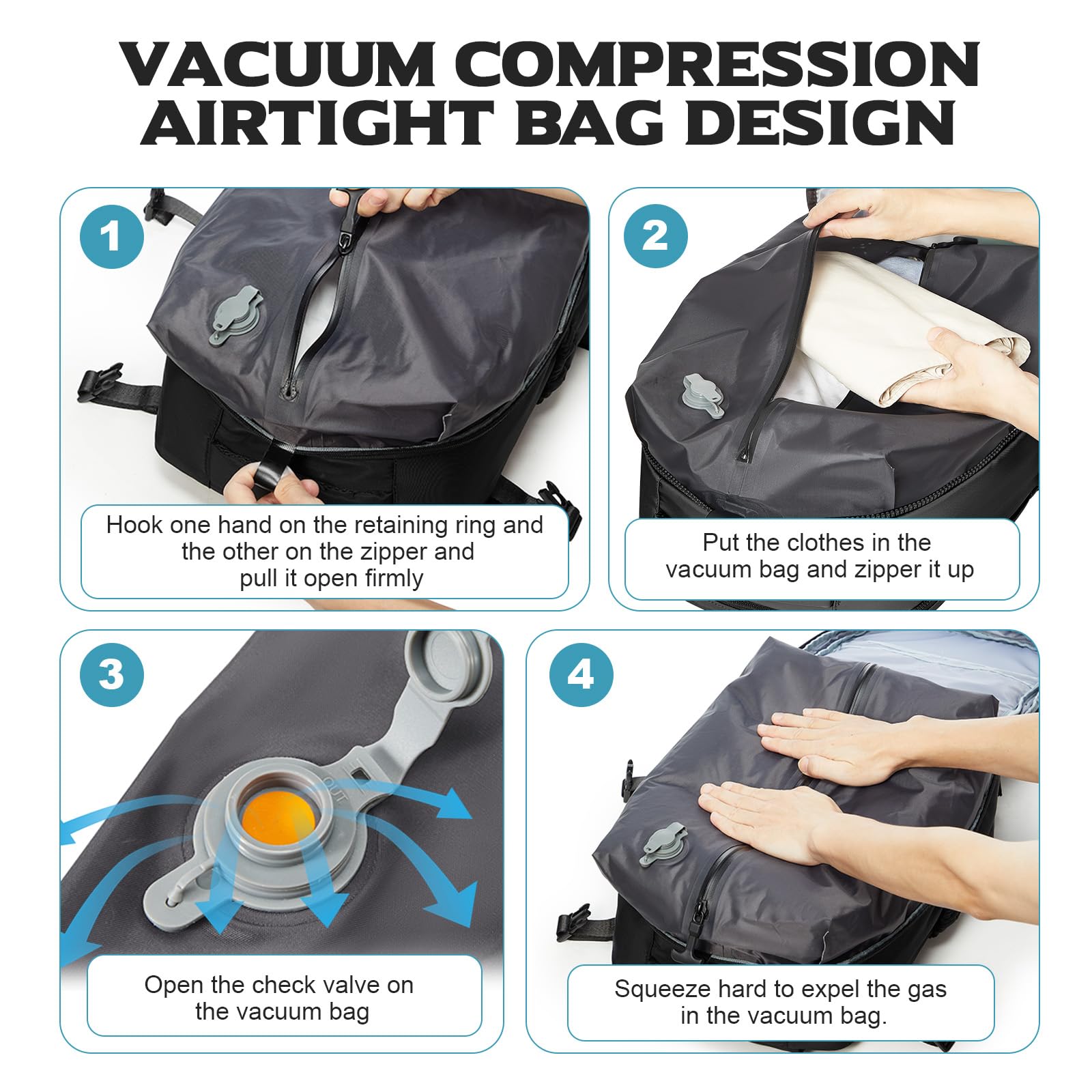 VACUUM COMPRESSION AIRTIGHT BAG DESIGN

1

Hook one hand on the retaining ring and the other on the zipper and pull it open firmly

2

Put the clothes in the vacuum bag and zipper it up

3

OUT

Open the check valve on the vacuum bag

4

Squeeze hard to expel the gas in the vacuum bag.