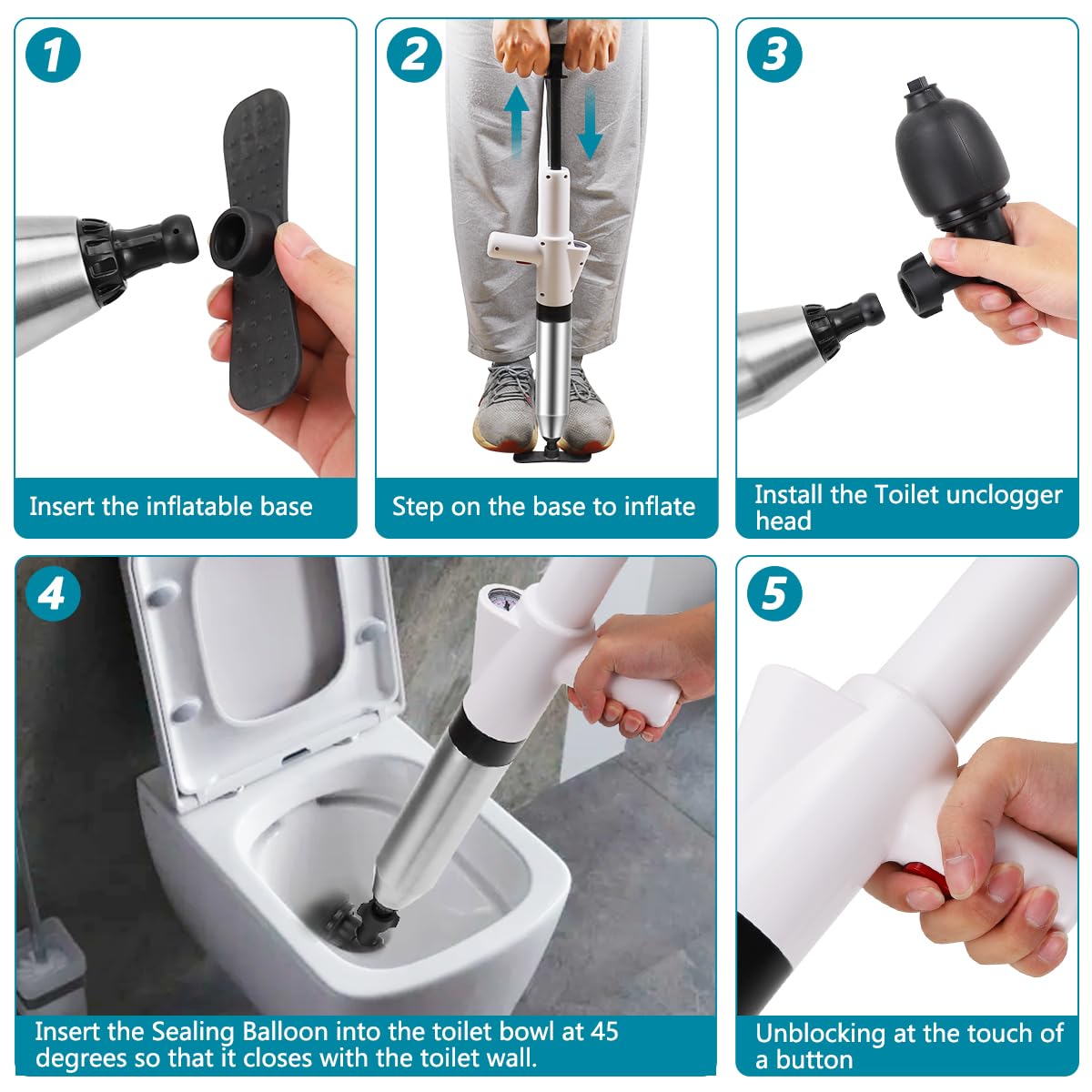 1
Insert the inflatable base

2
Step on the base to inflate

3
Install the Toilet unclogger head

4
Insert the Sealing Balloon into the toilet bowl at 45 degrees so that it closes with the toilet wall.

5
Unblocking at the touch of a button