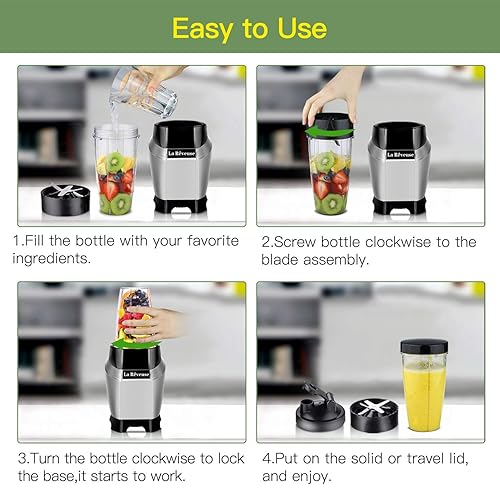 Easy to Use

La Rêveuse

1.Fill the bottle with your favorite ingredients.

La Rêveuse

2.Screw bottle clockwise to the blade assembly.

La Rêveuse

3.Turn the bottle clockwise to lock the base,it starts to work.

4.Put on the solid or travel lid, and enjoy.