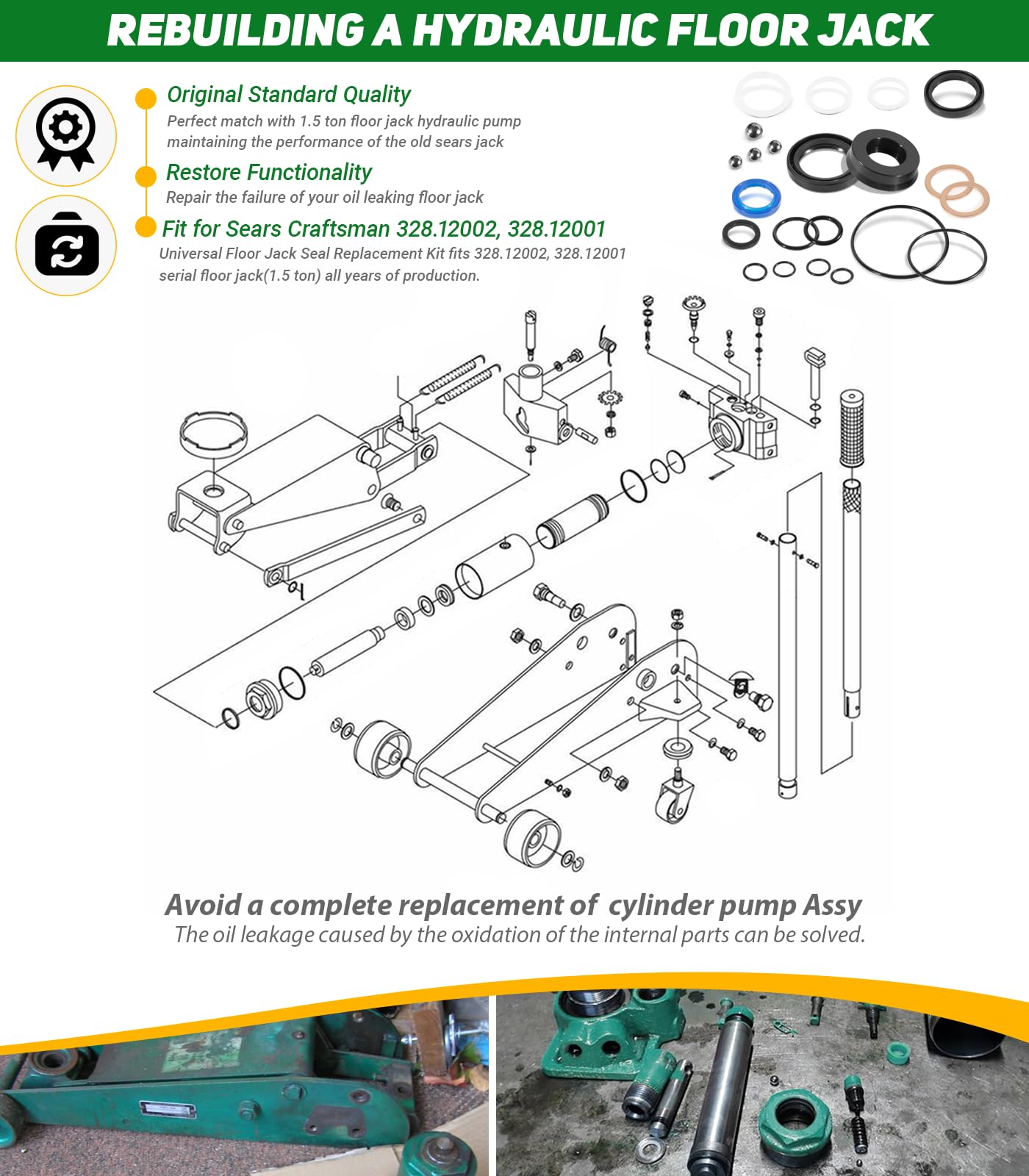 REBUILDING A HYDRAULIC FLOOR JACK

Original Standard Quality
Perfect match with 1.5 ton floor jack hydraulic pump maintaining the performance of the old sears jack

Restore Functionality
Repair the failure of your oil leaking floor jack

Fit for Sears Craftsman 328.12002, 328.12001
Universal Floor Jack Seal Replacement Kit fits 328.12002, 328.12001 serial floor jack(1.5 ton) all years of production.

Avoid a complete replacement of cylinder pump Assy
The oil leakage caused by the oxidation of the internal parts can be solved.