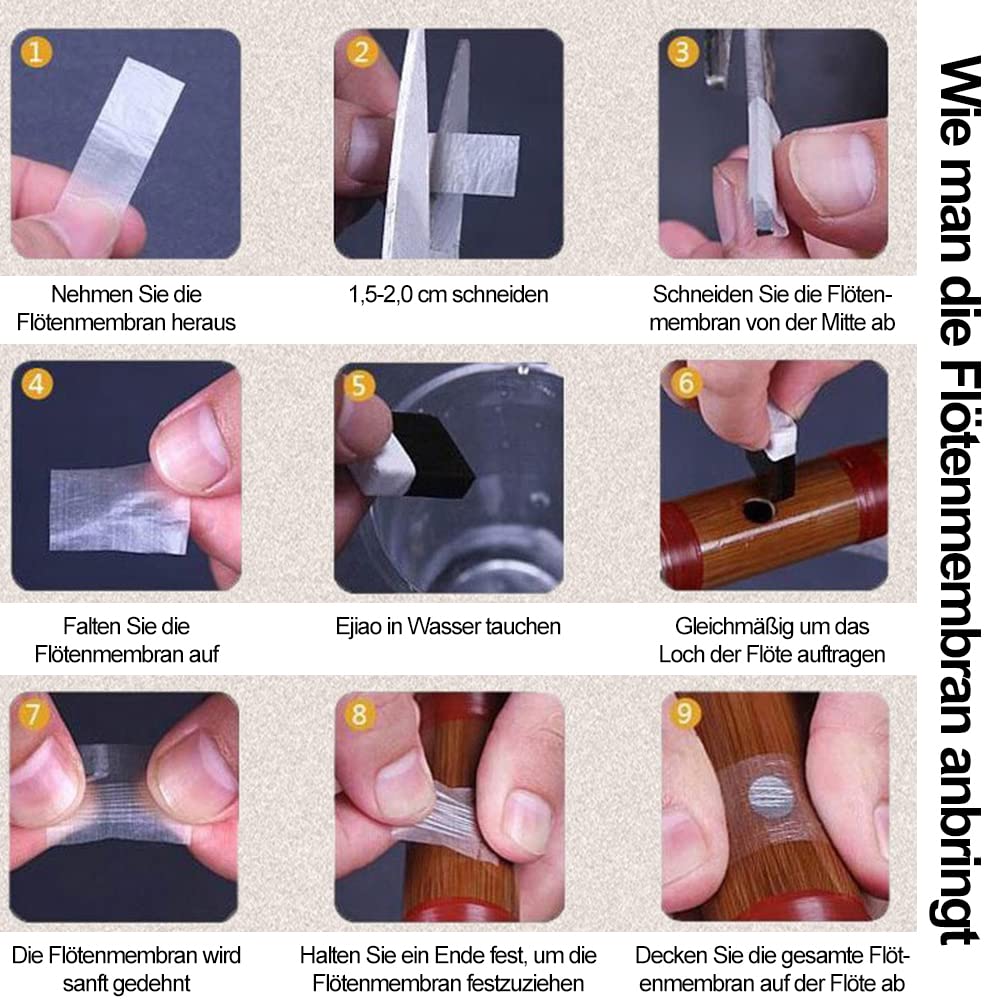 Wie man die Flötenmembran anbringt

1
Nehmen Sie die Flötenmembran heraus

2
1,5-2,0 cm schneiden

3
Schneiden Sie die Flötenmembran von der Mitte ab

4
Falten Sie die Flötenmembran auf

5
Ejiao in Wasser tauchen

6
Gleichmäßig um das Loch der Flöte auftragen

7
Die Flötenmembran wird sanft gedehnt

8
Halten Sie ein Ende fest, um die Flötenmembran festzuziehen

9
Decken Sie die gesamte Flötenmembran auf der Flöte ab