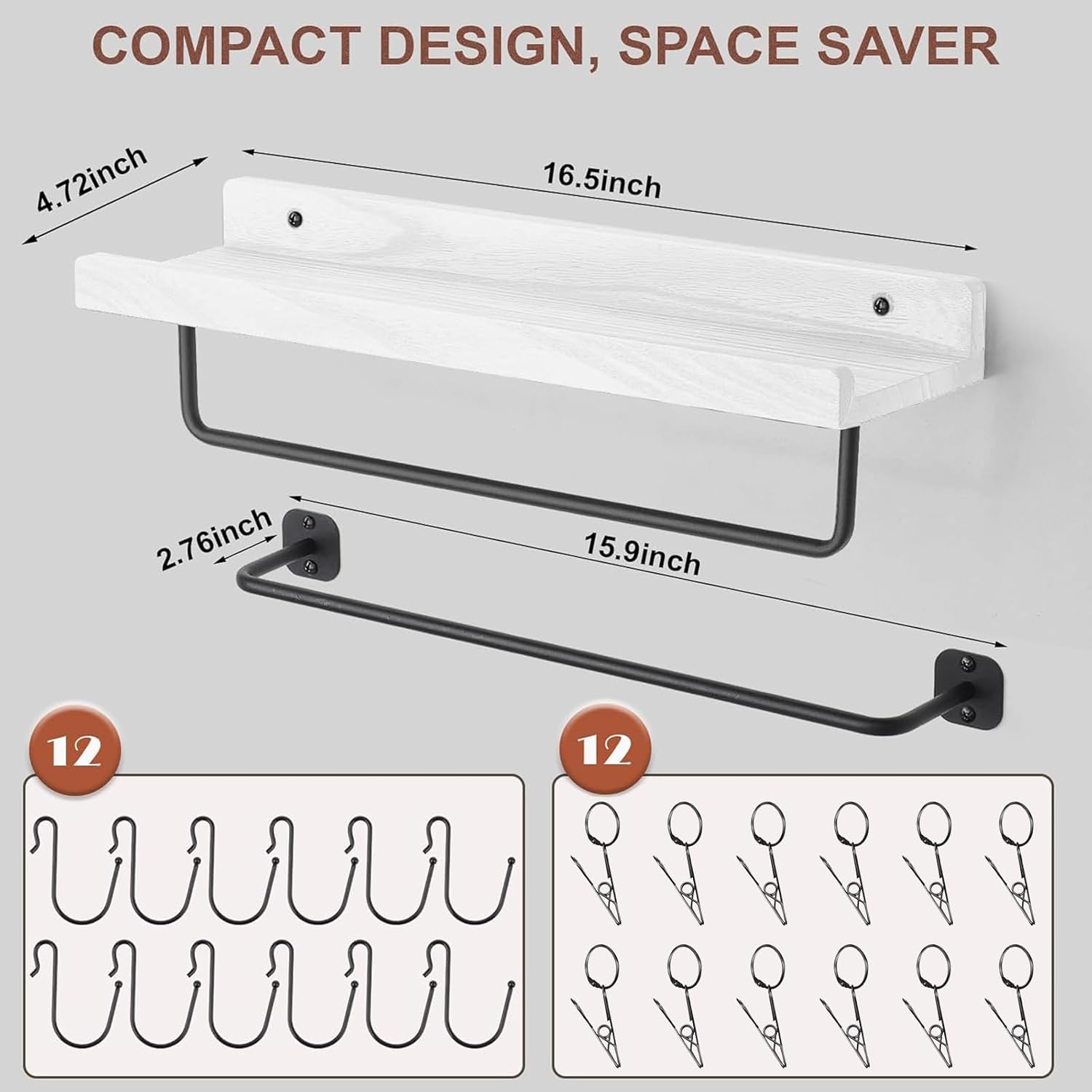 COMPACT DESIGN, SPACE SAVER

4.72inch

16.5inch

2.76inch

15.9inch

12

12