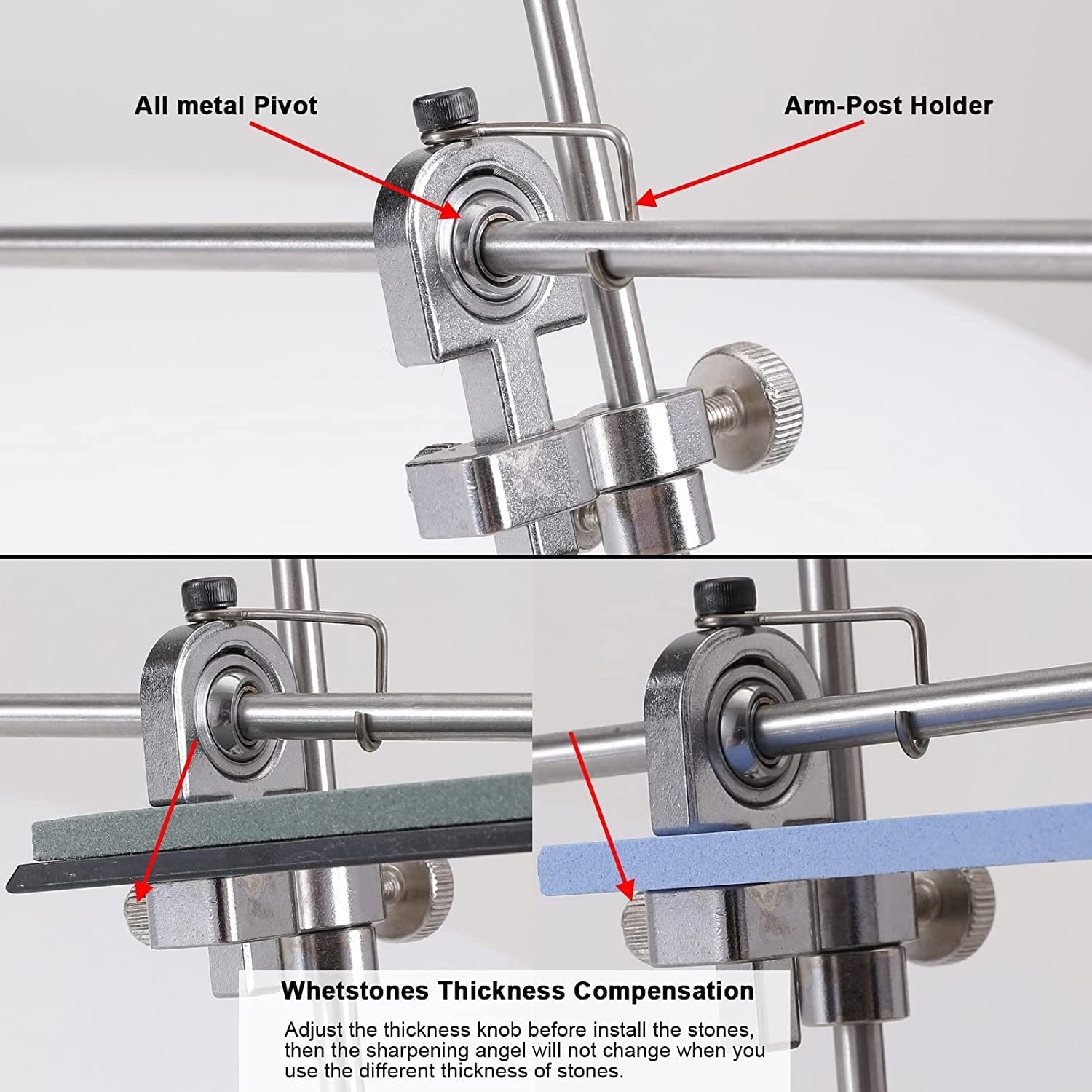 All metal Pivot

Arm-Post Holder

Whetstones Thickness Compensation

Adjust the thickness knob before install the stones, then the sharpening angel will not change when you use the different thickness of stones.