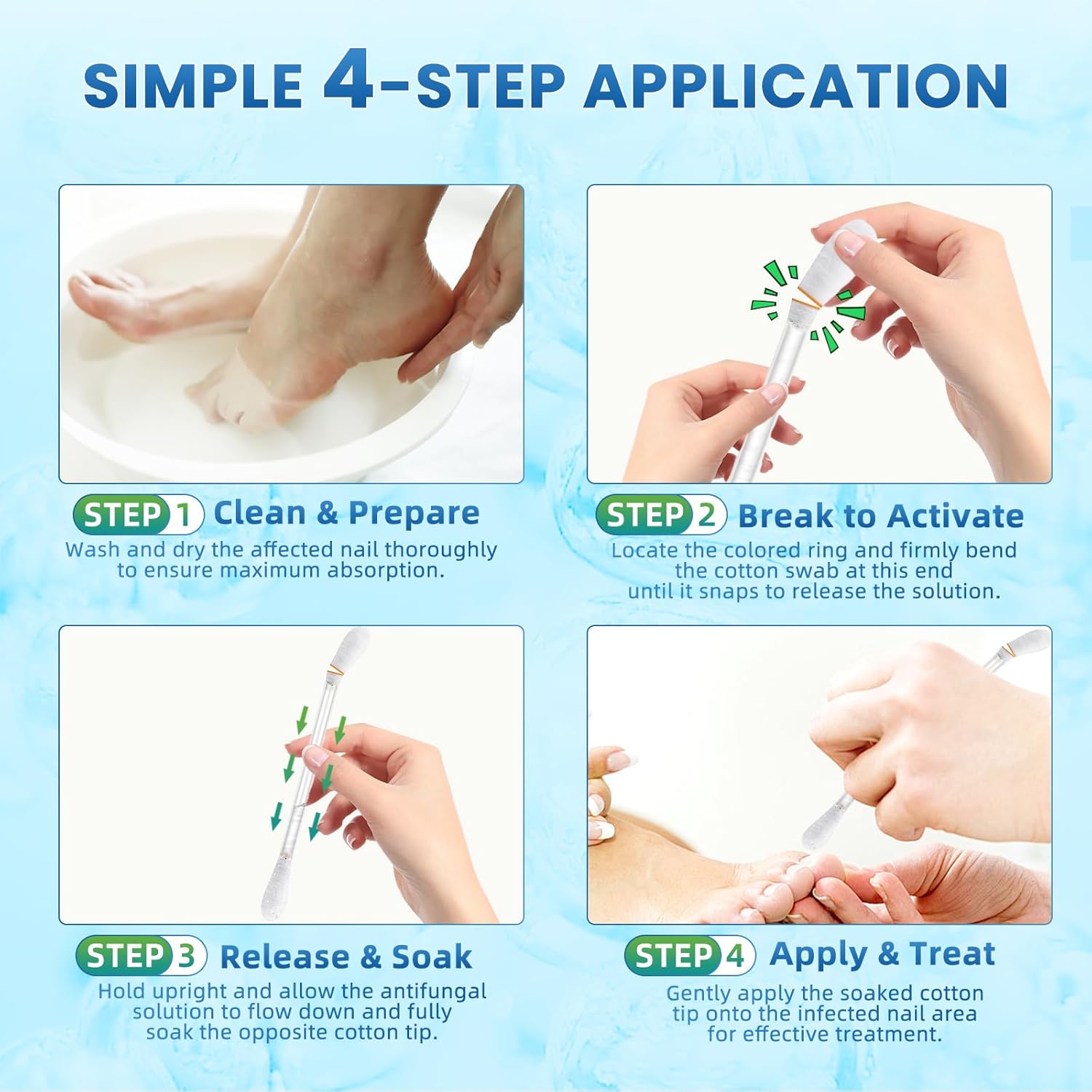 SIMPLE 4-STEP APPLICATION

STEP 1 Clean & Prepare
Wash and dry the affected nail thoroughly to ensure maximum absorption.

STEP 2 Break to Activate
Locate the colored ring and firmly bend the cotton swab at this end until it snaps to release the solution.

STEP 3 Release & Soak
Hold upright and allow the antifungal solution to flow down and fully soak the opposite cotton tip.

STEP 4 Apply & Treat
Gently apply the soaked cotton tip onto the infected nail area for effective treatment.