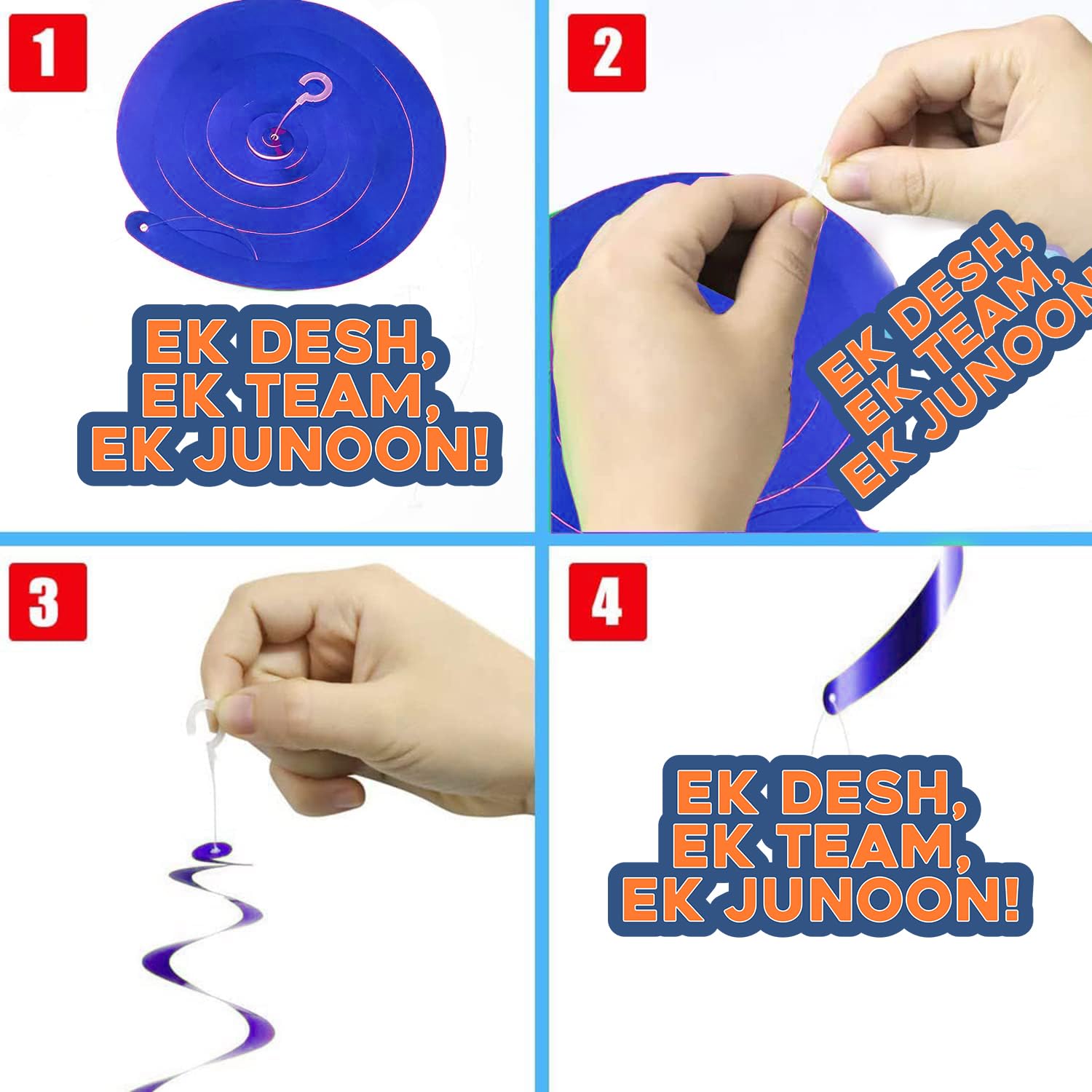 1

EK DESH,
EK TEAM,
EK JUNOON!

2

EK DESH,
EK TEAM,
EK JUNOON

3

4

EK DESH,
EK TEAM,
EK JUNOON!