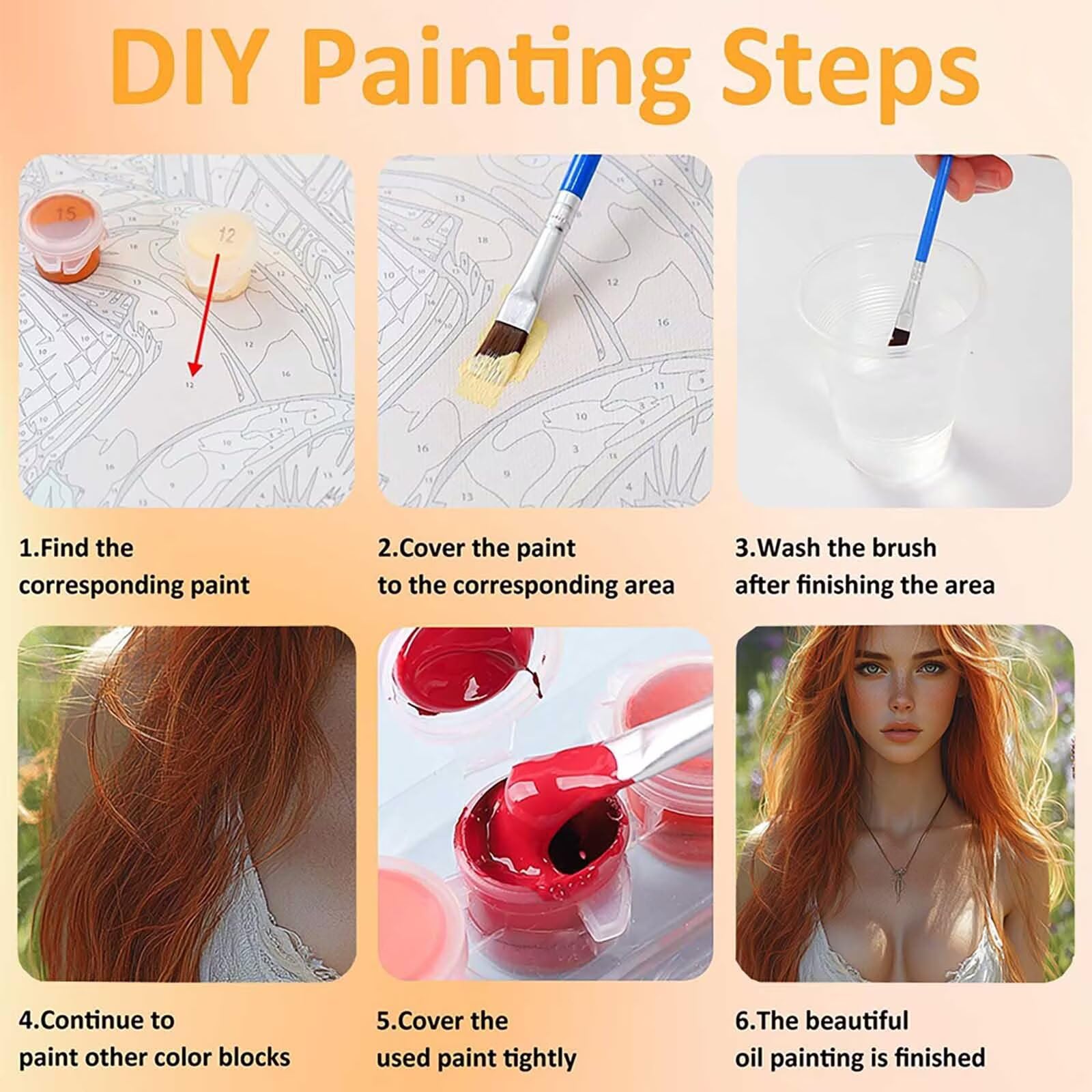 DIY Painting Steps

15

12

1.Find the corresponding paint

2.Cover the paint to the corresponding area

3.Wash the brush after finishing the area

4.Continue to paint other color blocks

5.Cover the used paint tightly

6.The beautiful oil painting is finished