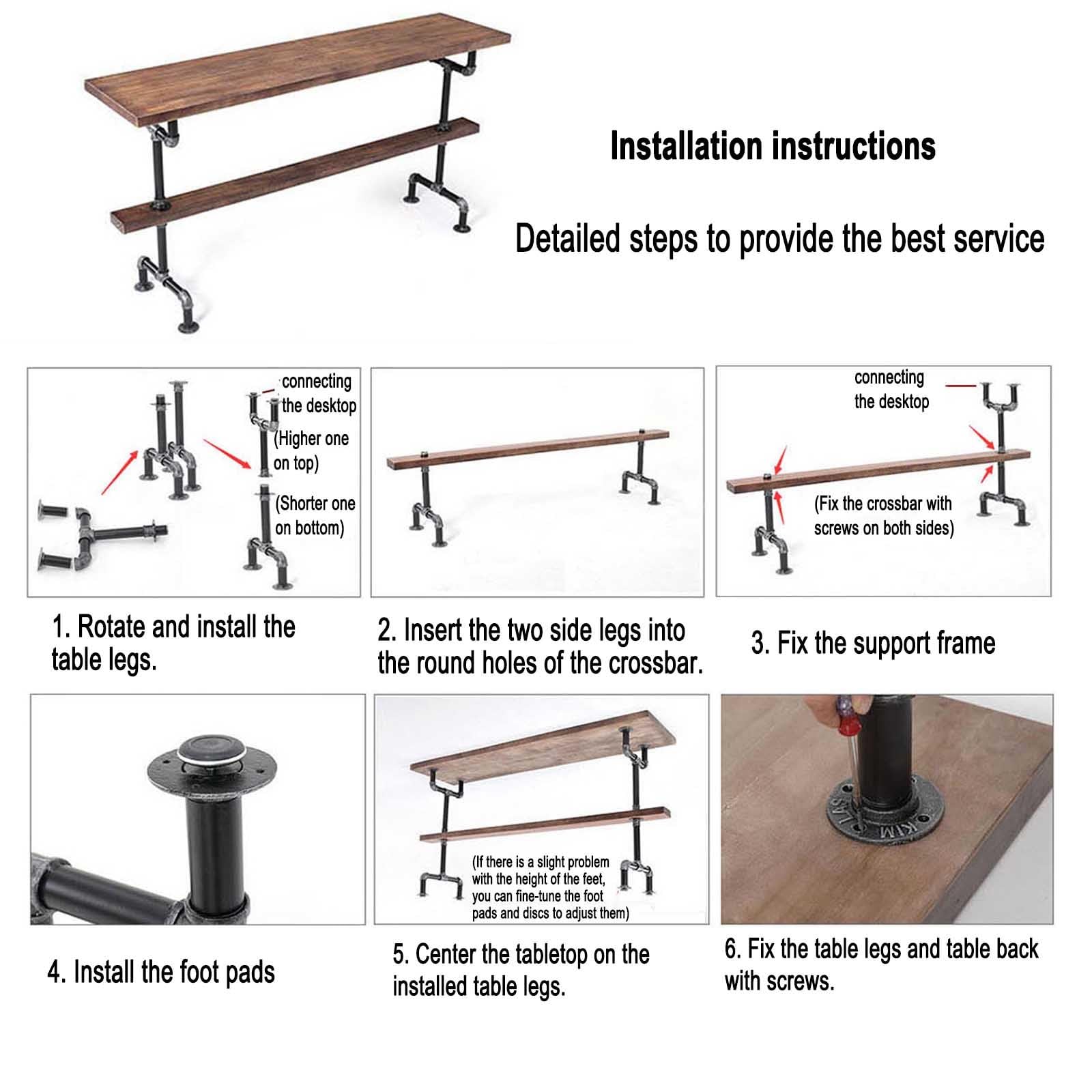 Installation instructions

Detailed steps to provide the best service

connecting the desktop

(Higher one on top)

(Shorter one on bottom)

1. Rotate and install the table legs.

2. Insert the two side legs into the round holes of the crossbar.

connecting the desktop

(Fix the crossbar with screws on both sides)

3. Fix the support frame

4. Install the foot pads

(If there is a slight problem with the height of the feet, you can fine-tune the foot pads and discs to adjust them)

5. Center the tabletop on the installed table legs.

KTM

6. Fix the table legs and table back with screws.