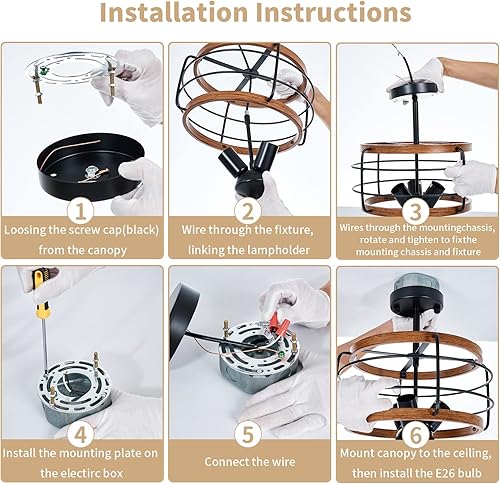 Installation Instructions

1
Loosing the screw cap(black) from the canopy

2
Wire through the fixture, linking the lampholder

3
Wires through the mountingchassis, rotate and tighten to fixthe mounting chassis and fixture

4
Install the mounting plate on the electirc box

5
Connect the wire

6
Mount canopy to the ceiling, then install the E26 bulb