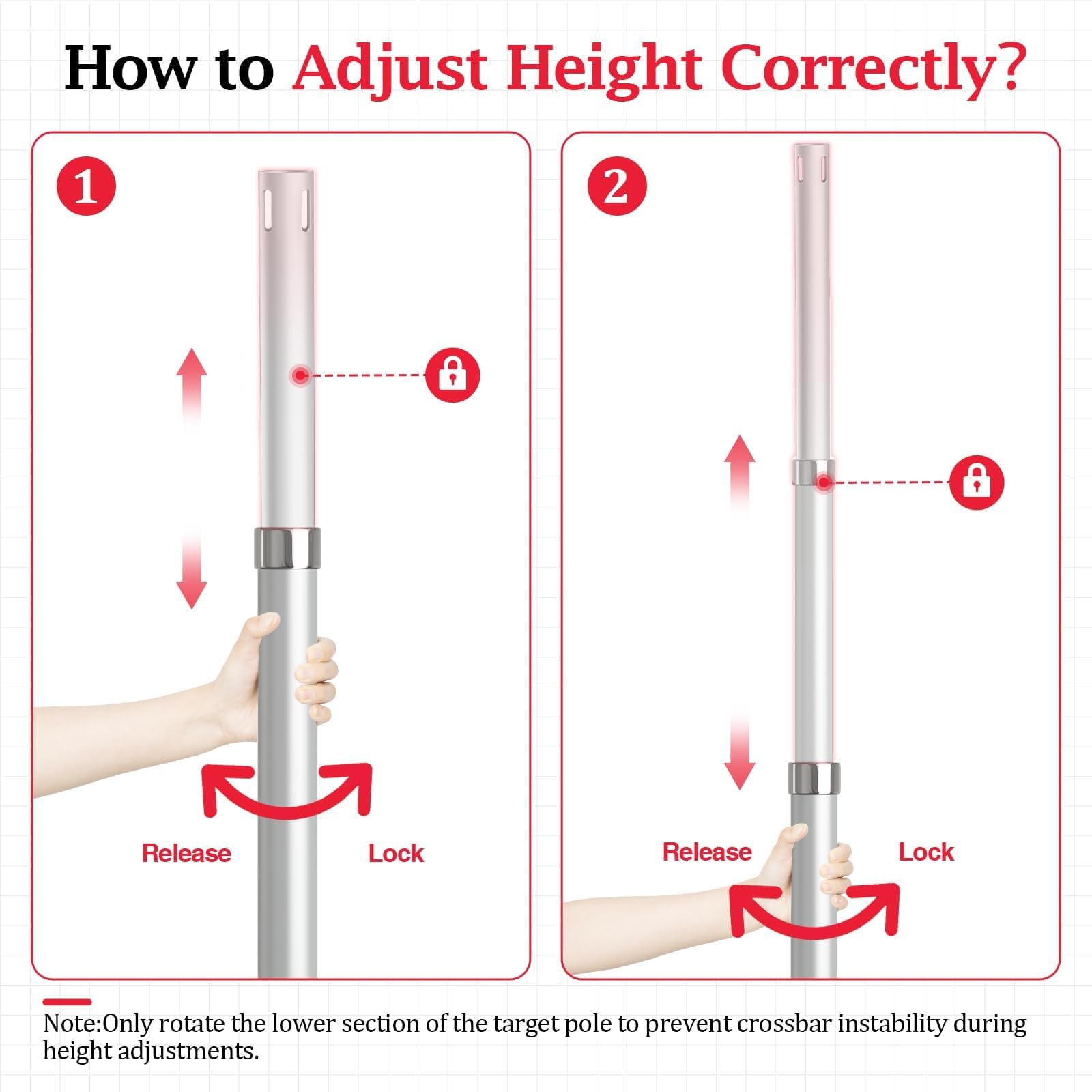 How to Adjust Height Correctly?

1

Release

Lock

2

Release

Lock

Note:Only rotate the lower section of the target pole to prevent crossbar instability during height adjustments.