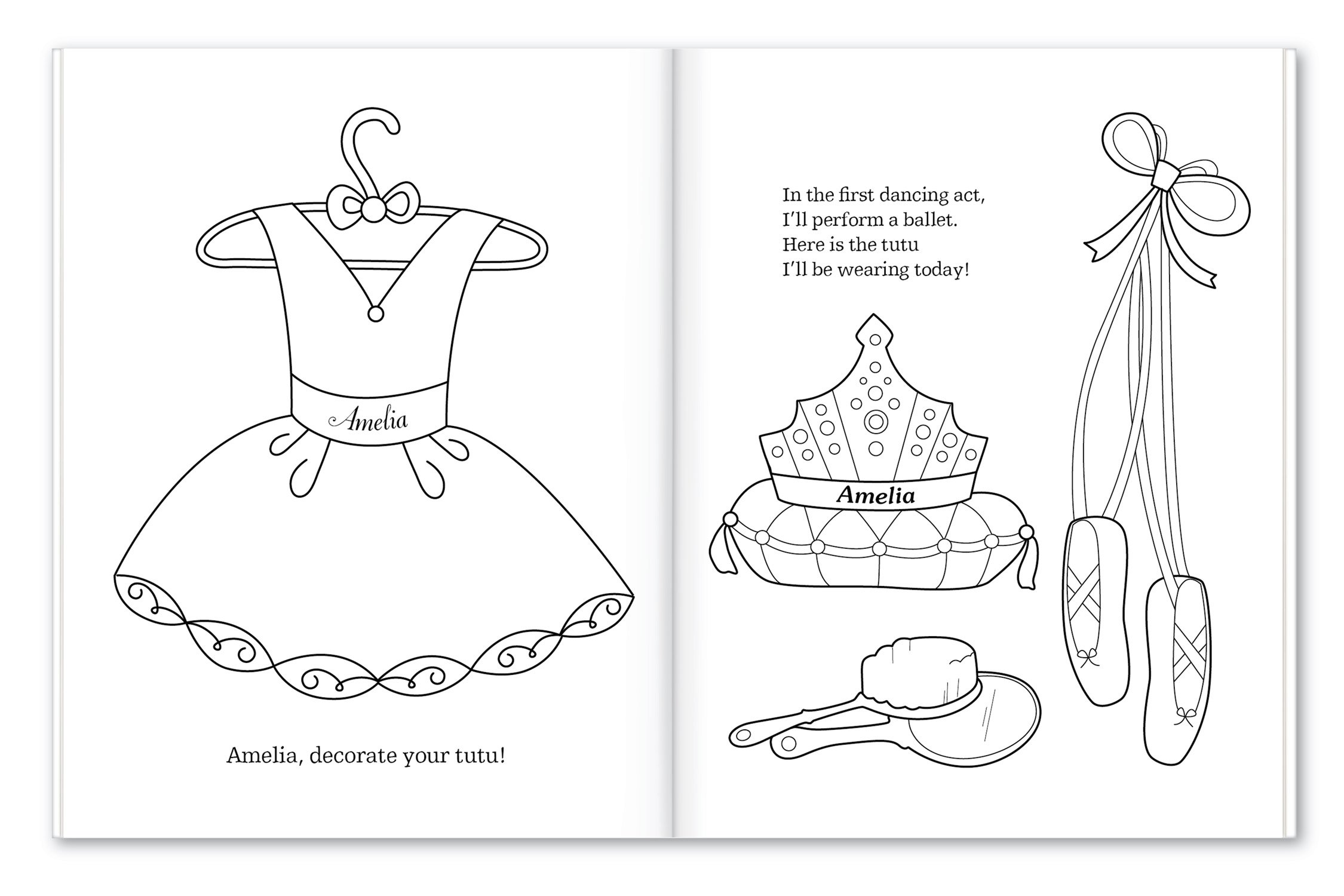 Amelia

Amelia, decorate your tutu!

In the first dancing act,
I'll perform a ballet.
Here is the tutu
I'll be wearing today!

Amelia