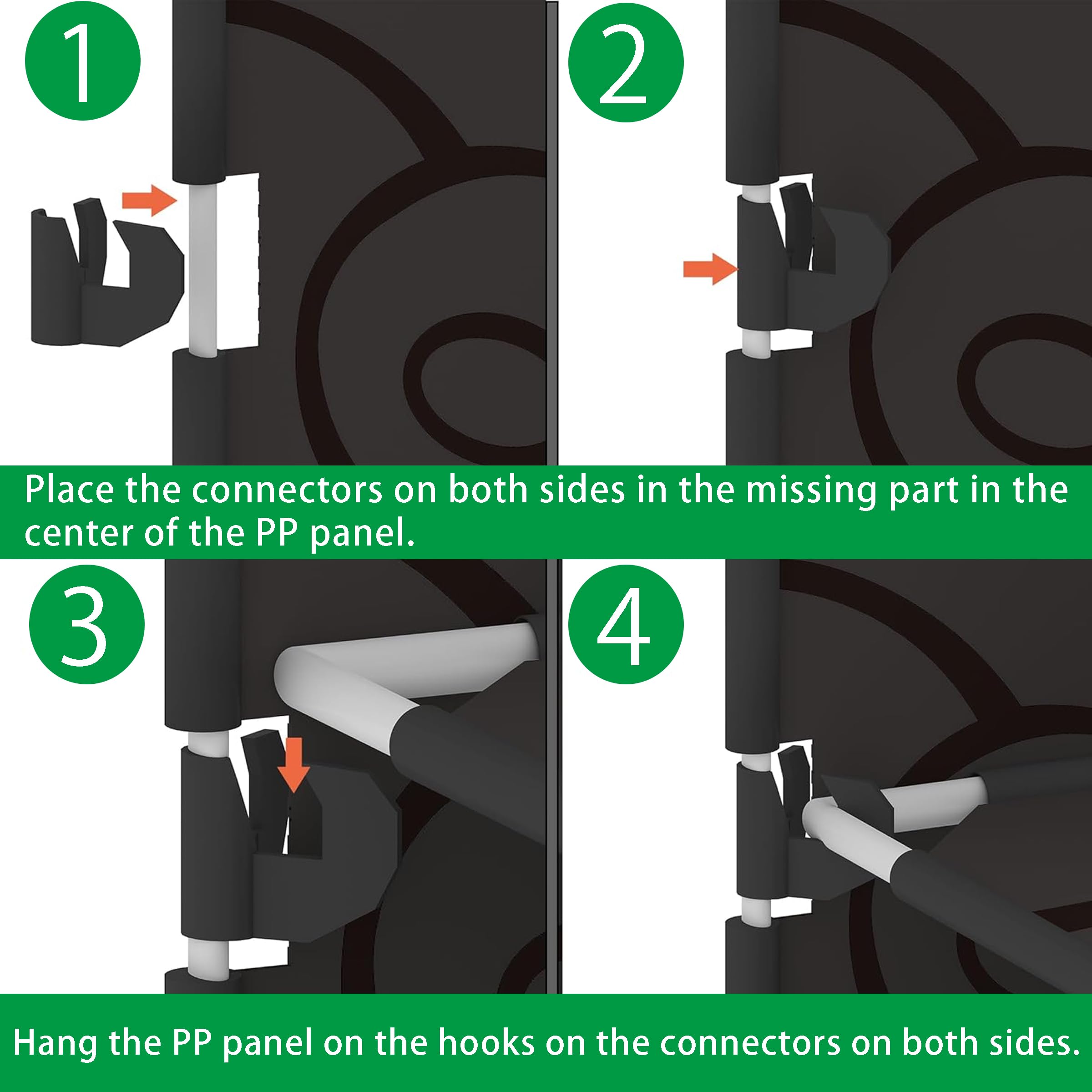 1

2

Place the connectors on both sides in the missing part in the center of the PP panel.

3

4

Hang the PP panel on the hooks on the connectors on both sides.