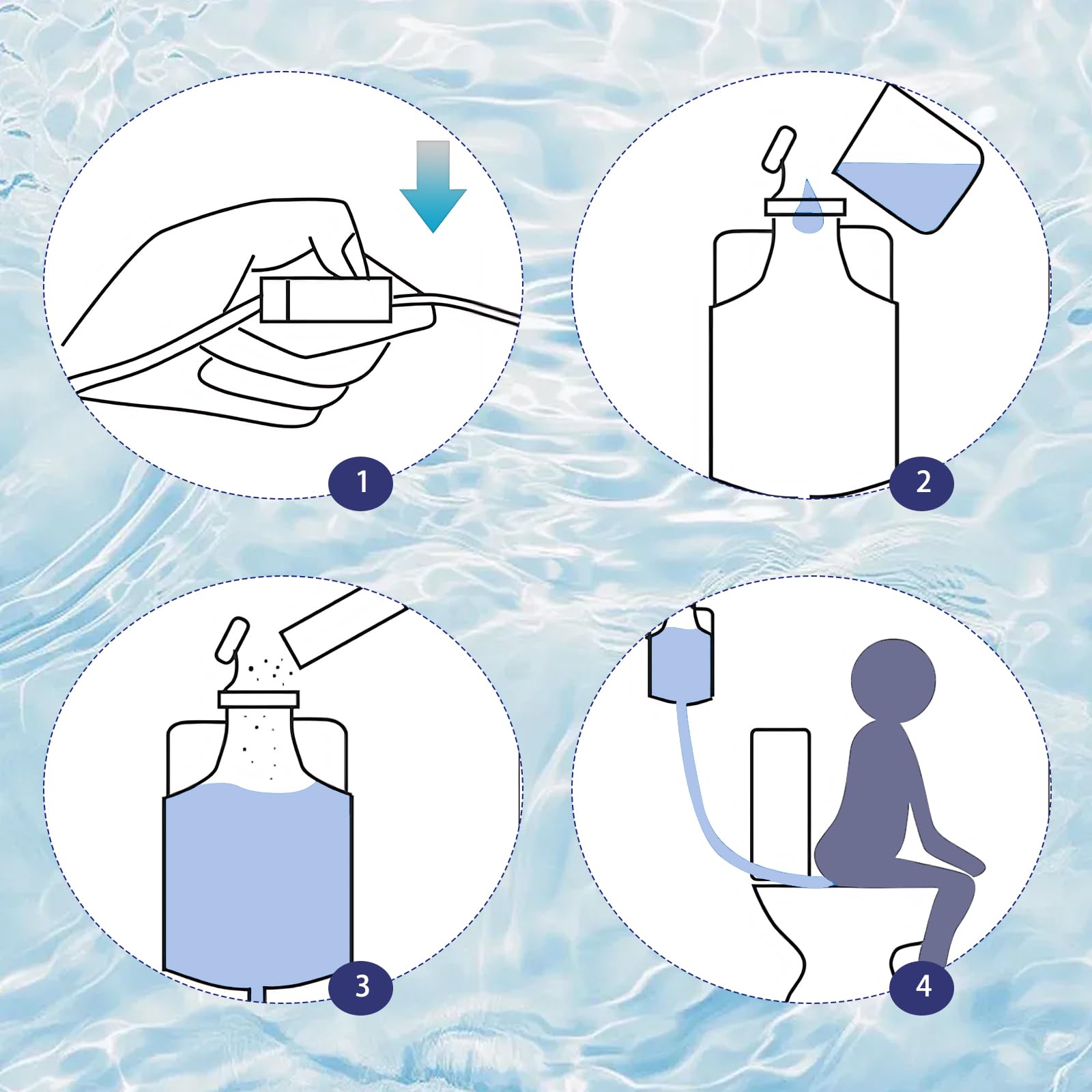 1

2

3

4